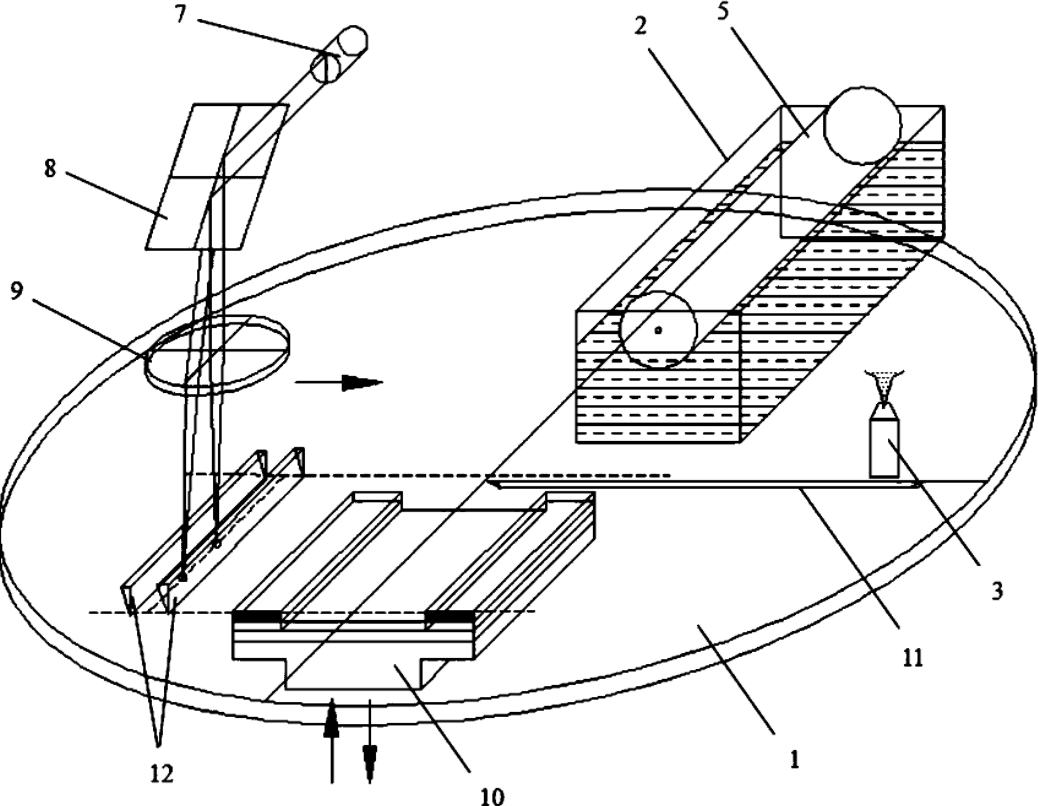 7
2
5
8
9
3
11
1
12
10