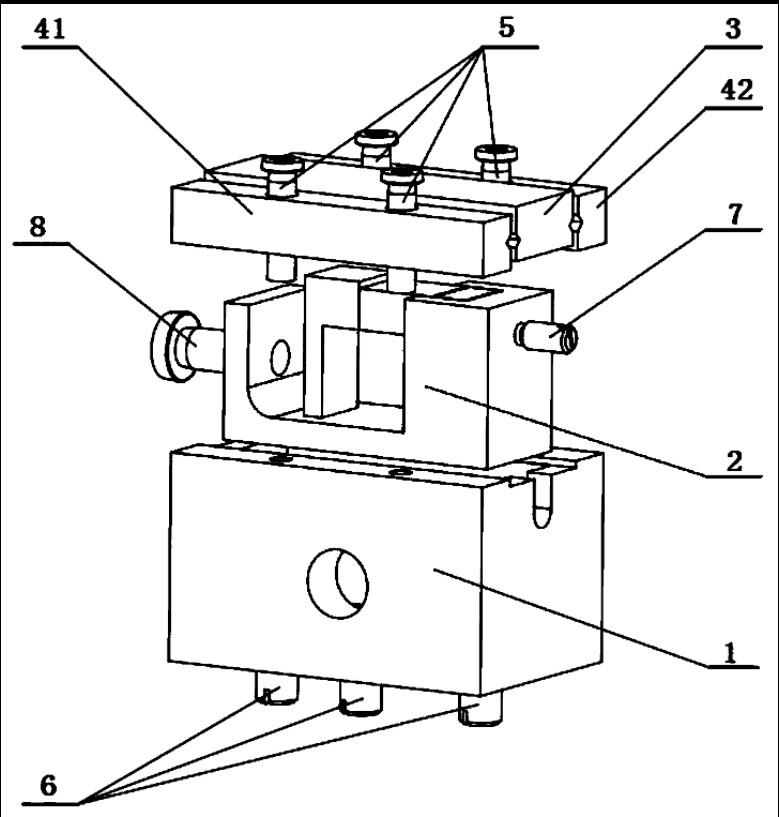 41
5
3
42
8
7
2
1
6