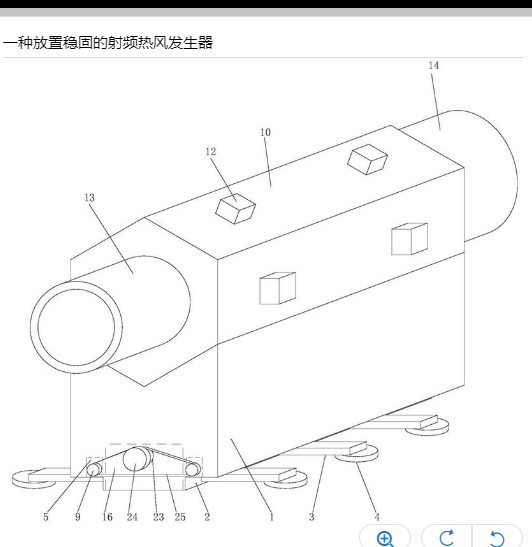 一种放置稳固的射频热风发生器

14
10
12
13
5
9
16
24
23
25
2
1
3
4