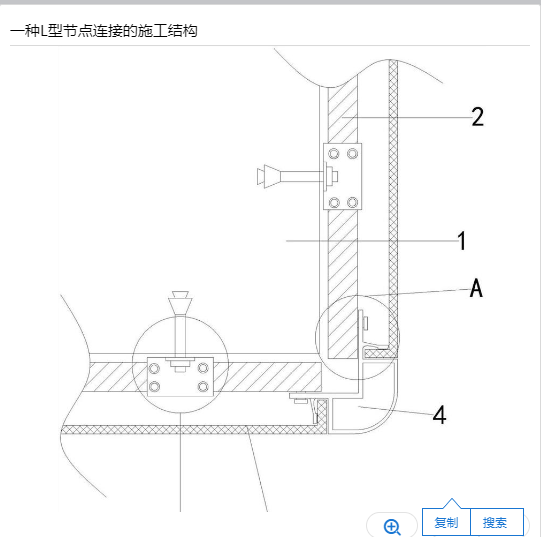 一种L型节点连接的施工结构

2

1

A

4

复制

搜索