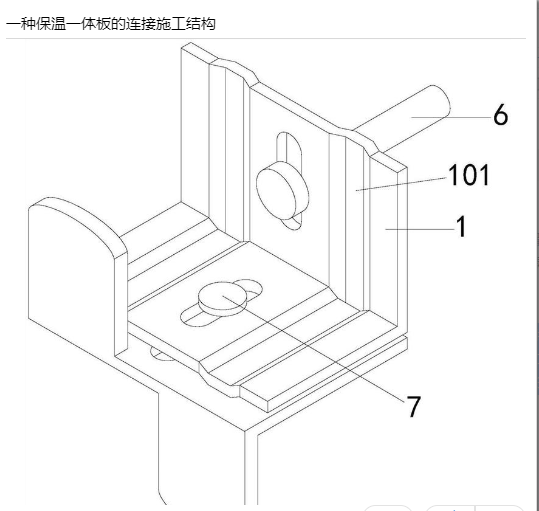 一种保温一体板的连接施工结构

6

101

1

7