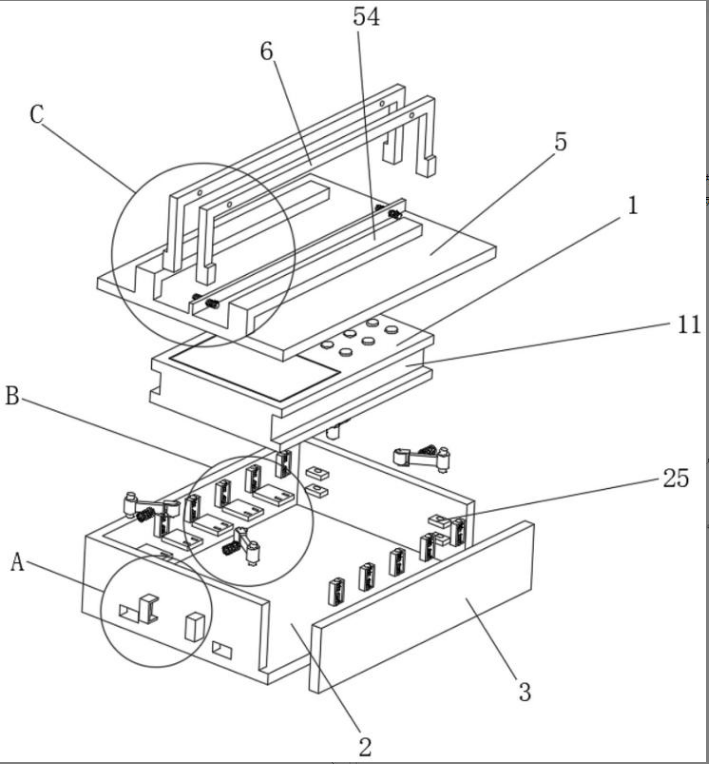 54
6
C
5
1
11
B
25
A
3
2