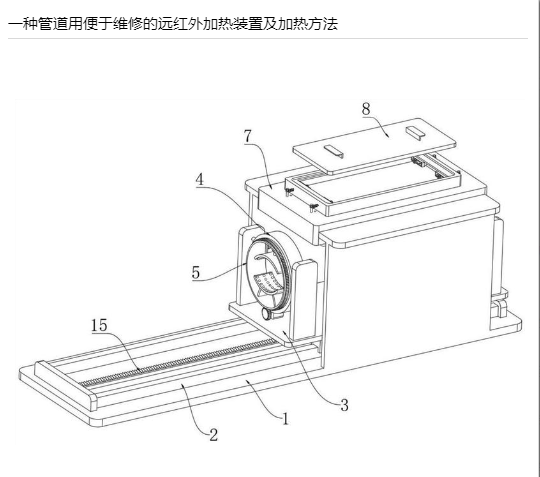 一种管道用便于维修的远红外加热装置及加热方法

8
7
4
5
15
3
1
2