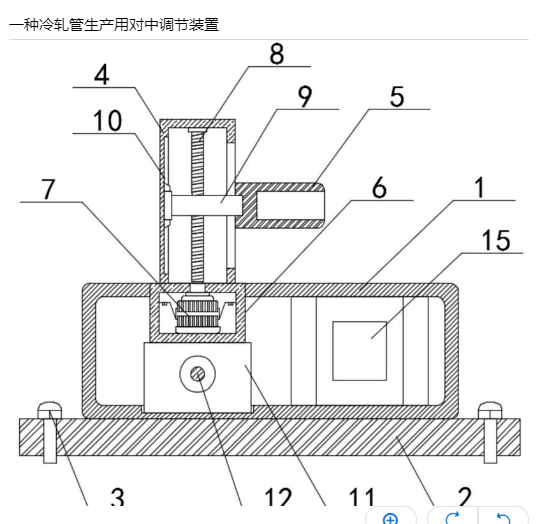 一种冷轧管生产用对中调节装置

8
4
9
5
10
7
6
1
15
3
12
11
2