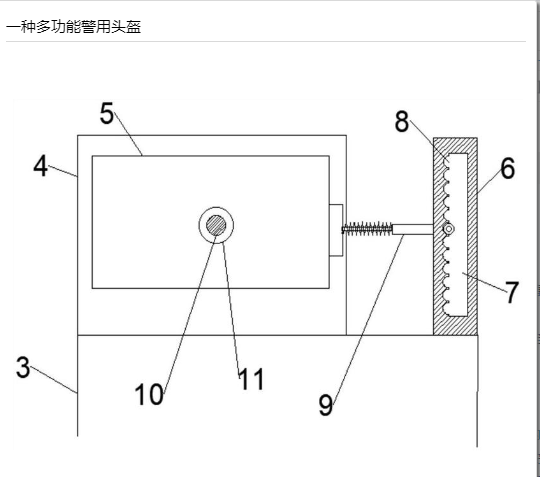 一种多功能警用头盔

5
8
4
6
7
3
10
11
9