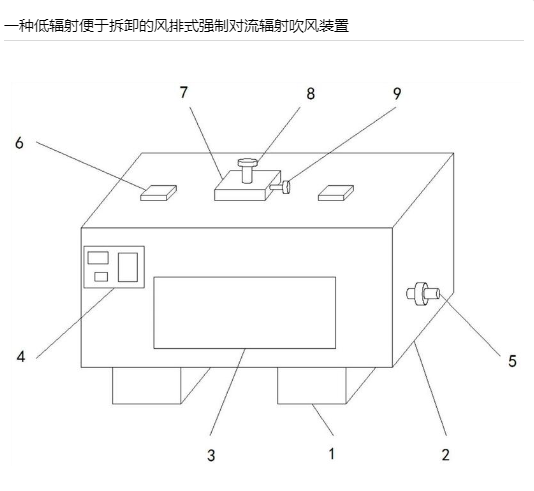 一种低辐射便于拆卸的风排式强制对流辐射吹风装置

7
8
9
6
4
5
3
1
2