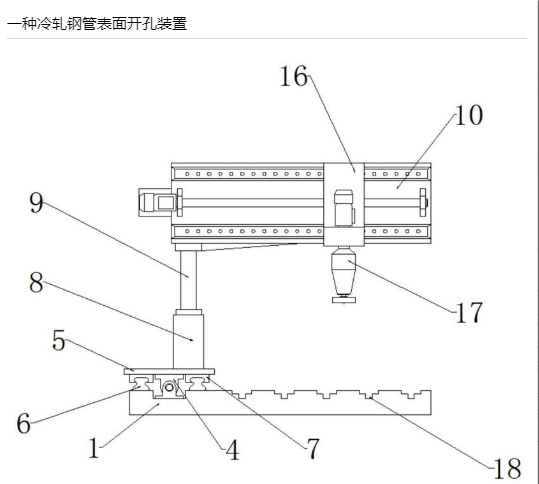 一种冷轧钢管表面开孔装置

16
10
9
8
17
5
6
1
4
7
18