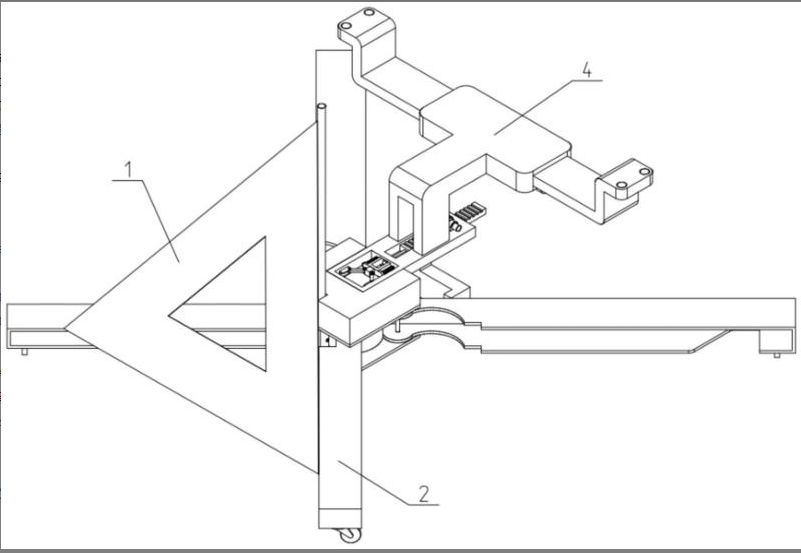 4
1
2