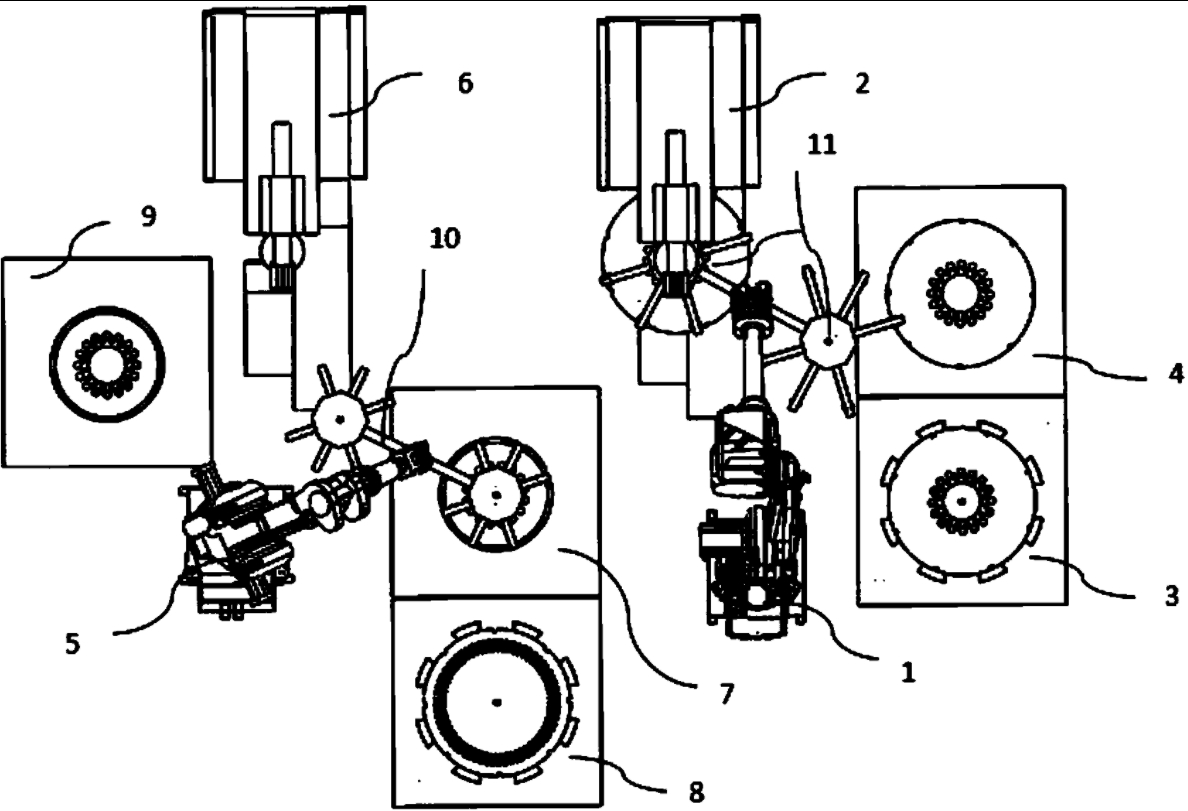 6
2
11
9
10
4
3
5
7
1
8