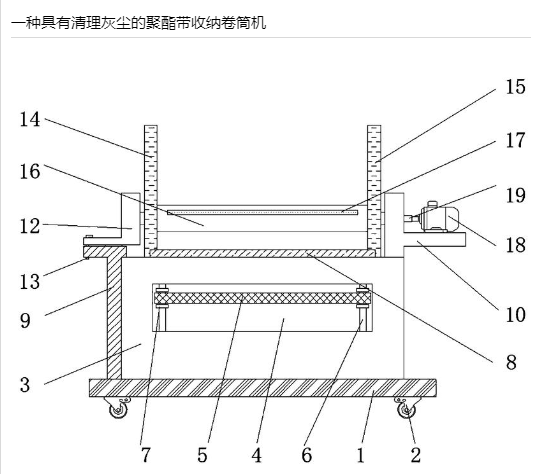 一种具有清理灰尘的聚酯带收纳卷筒机

14
16
12
13
9
3
15
17
19
18
10
8
7
5
4
6
1
2