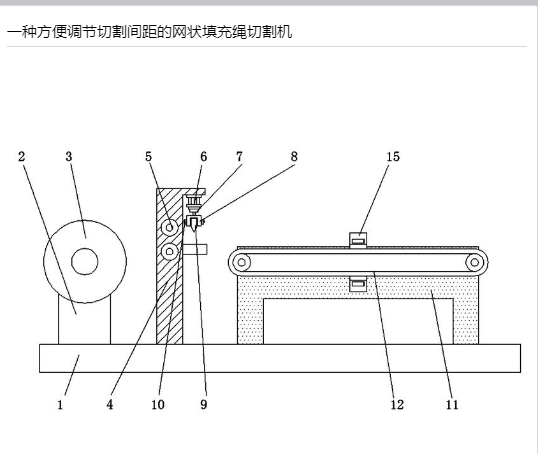 一种方便调节切割间距的网状填充绳切割机

2
3
5
6
7
8
15

1
4
10
9
12
11