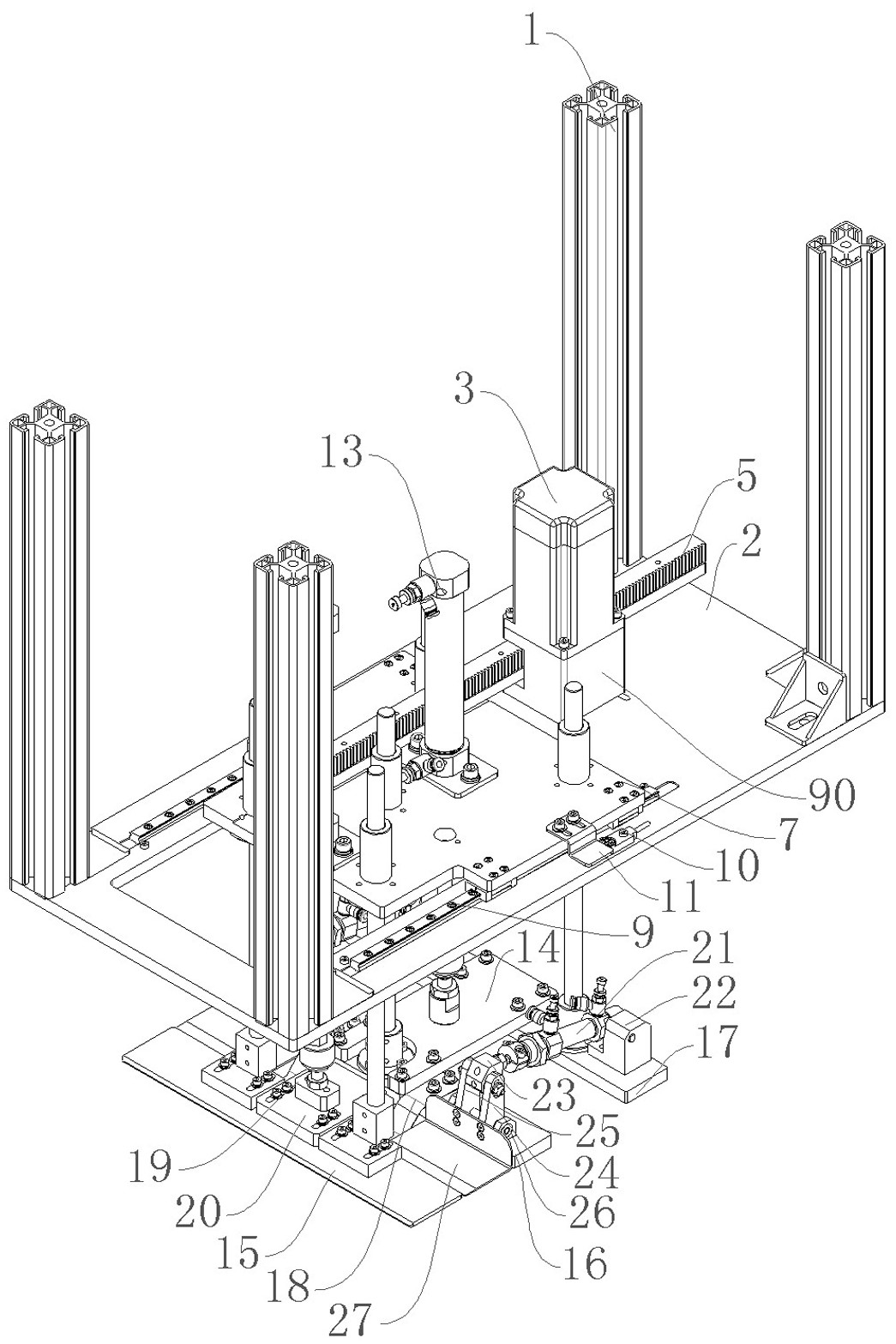 1
3
13
5
2
90
7
10
11
9
14
21
22
17
23
25
24
26
16
19
20
15
18
27