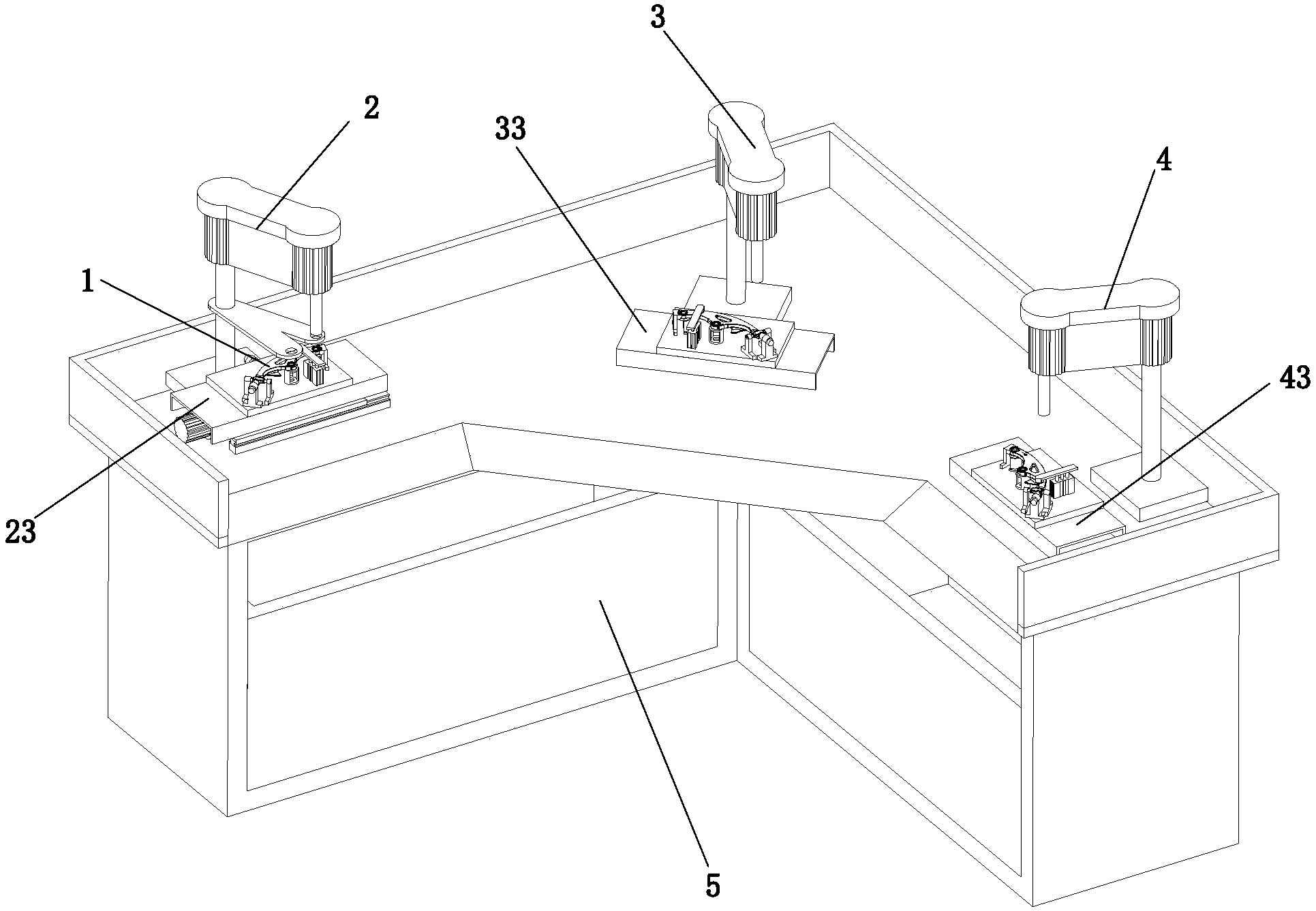 3
2
33
4
1
43
23
5