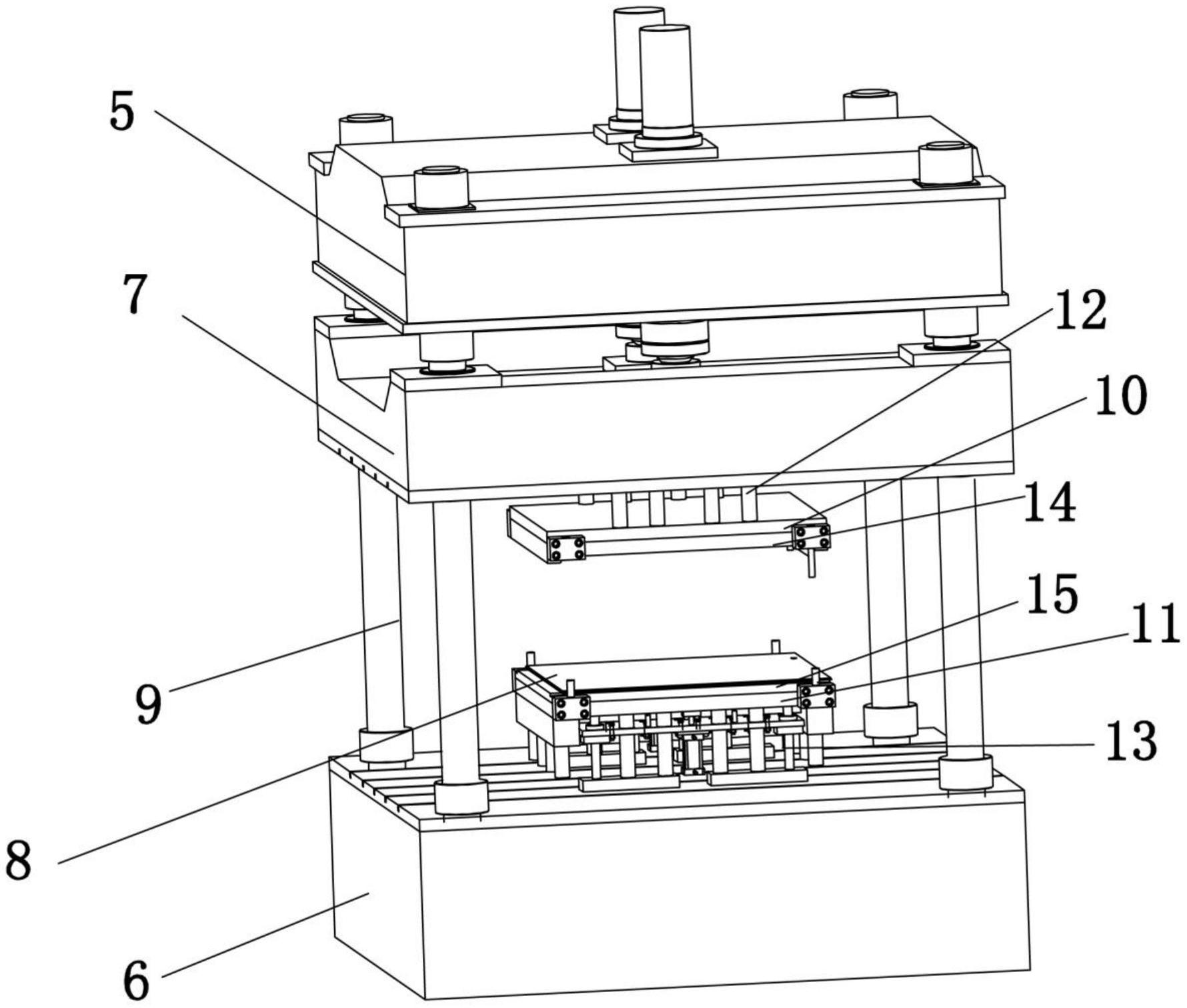 5
7
12
10
14
15
11
9
13
8
6