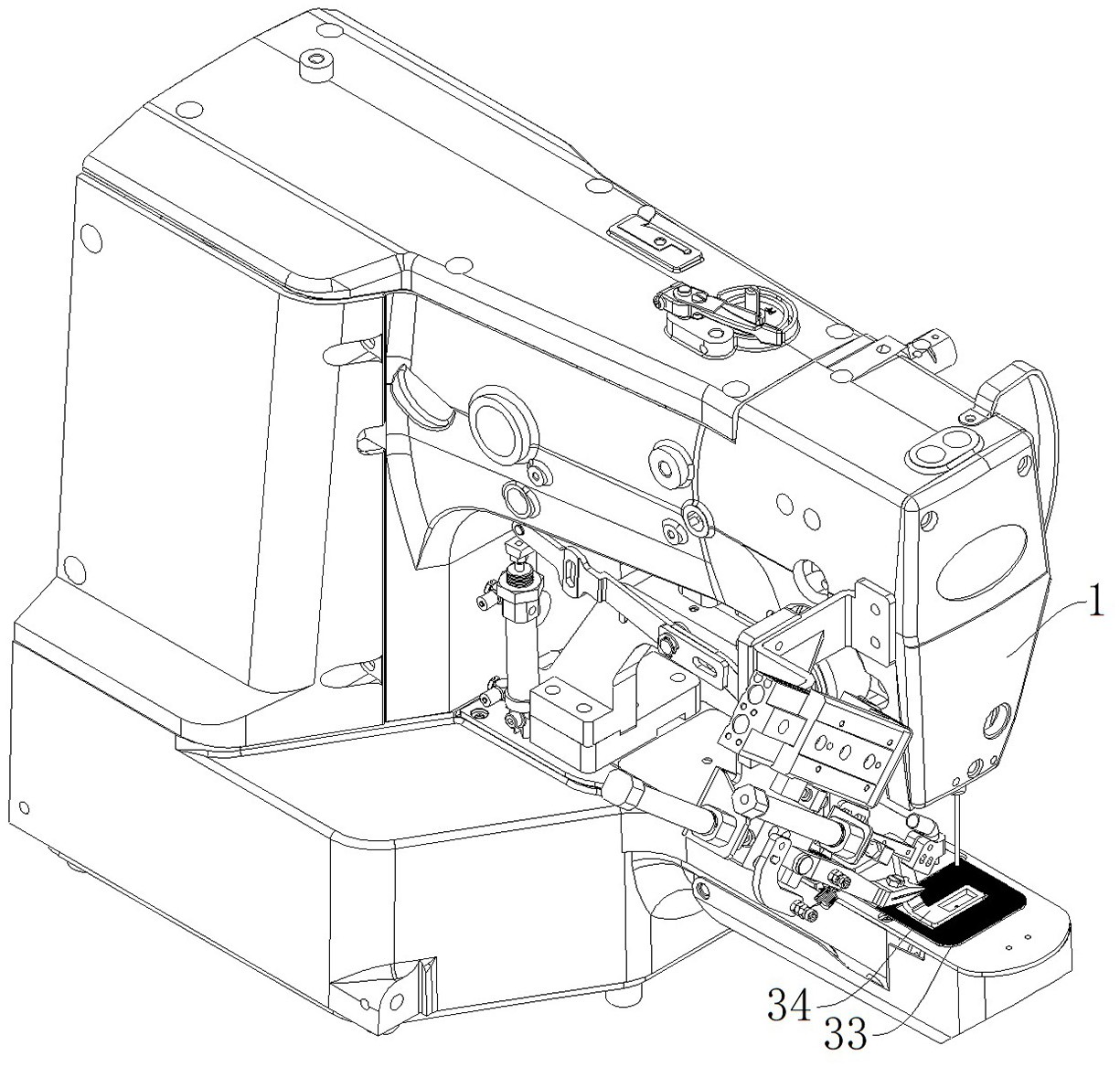 1
34
33