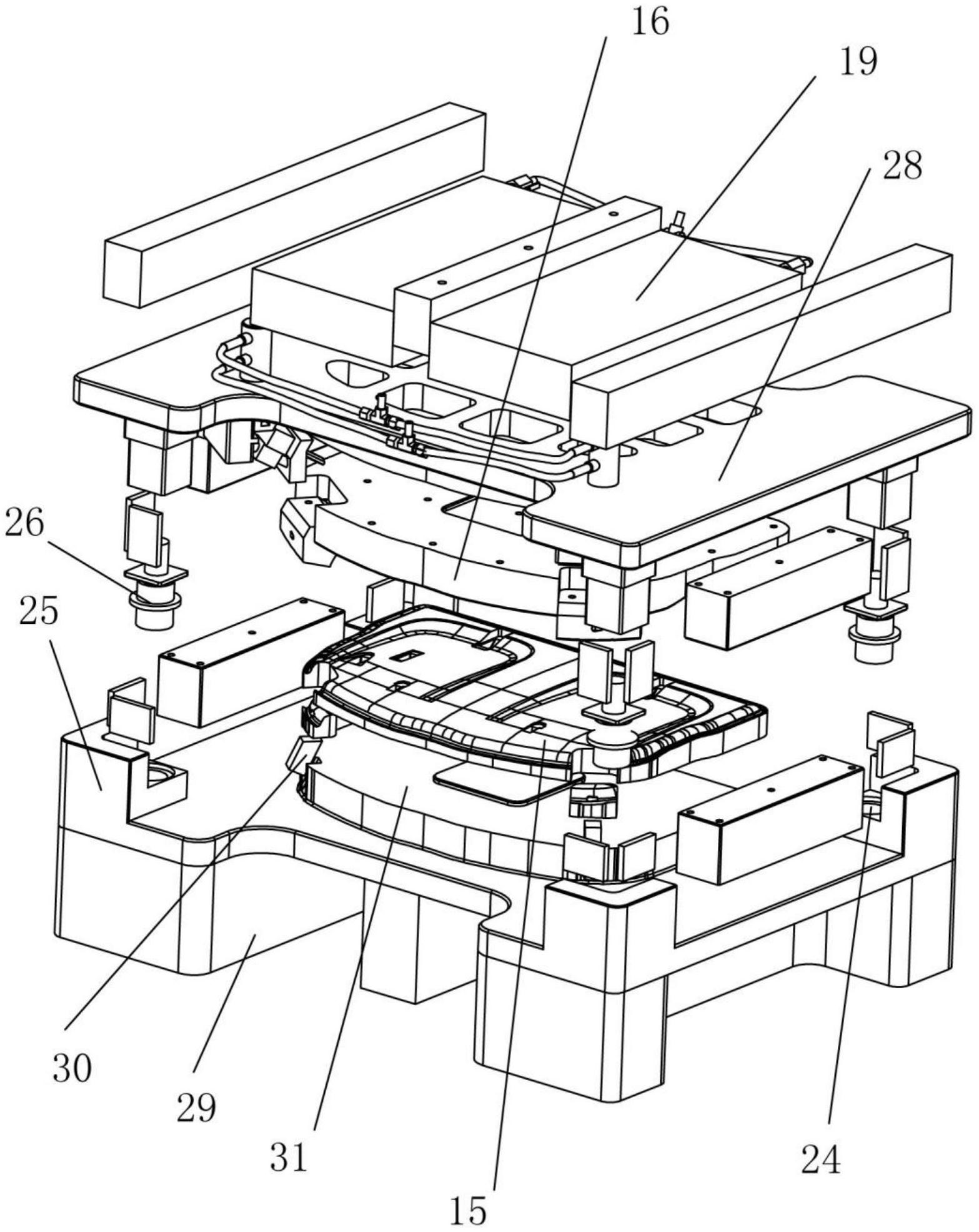 16
19
28
26
25
30
29
31
15
24