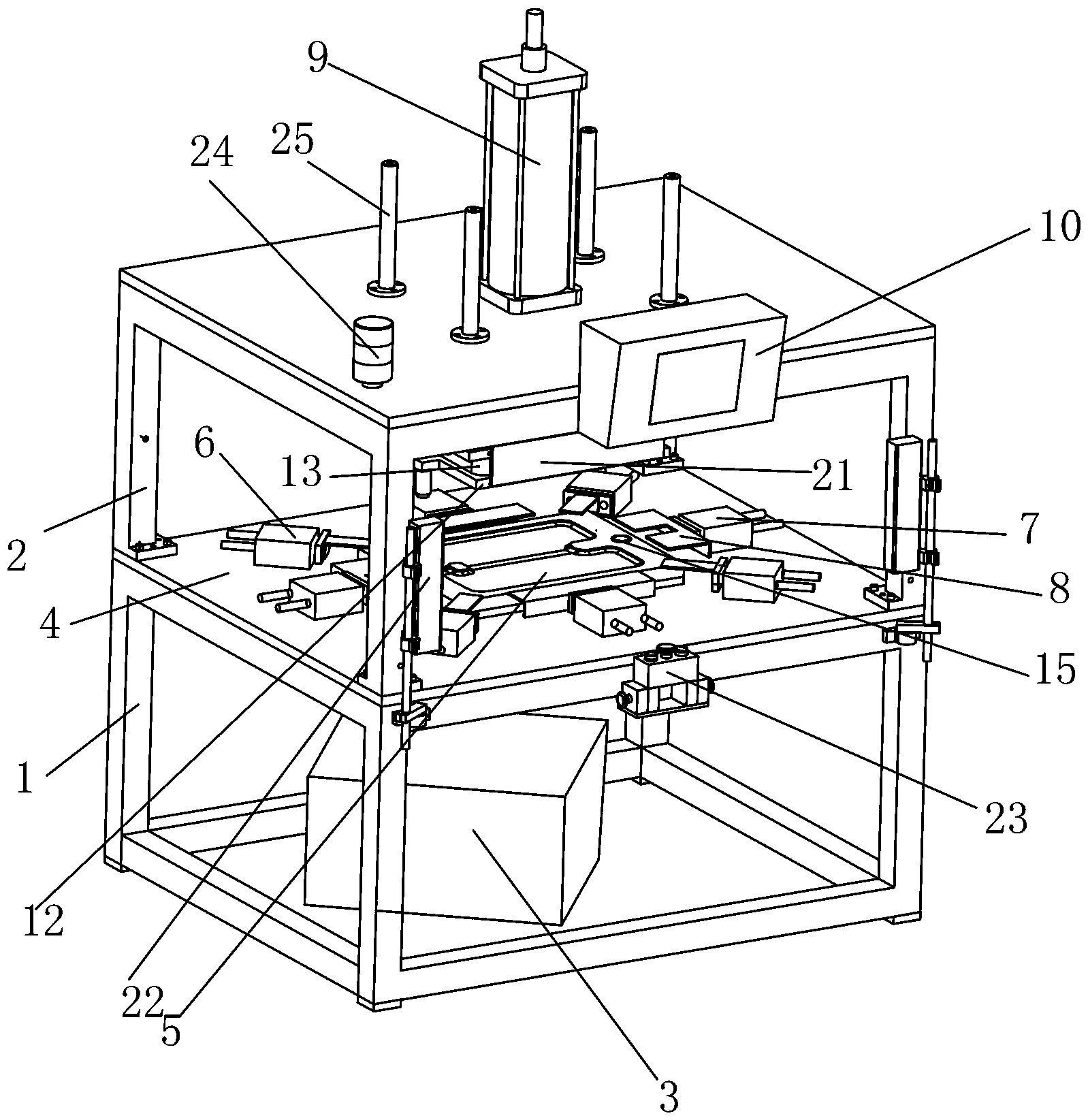 9
25
24
10
6
13
21
2
7
4
8
15
1
23
12
22
5
3