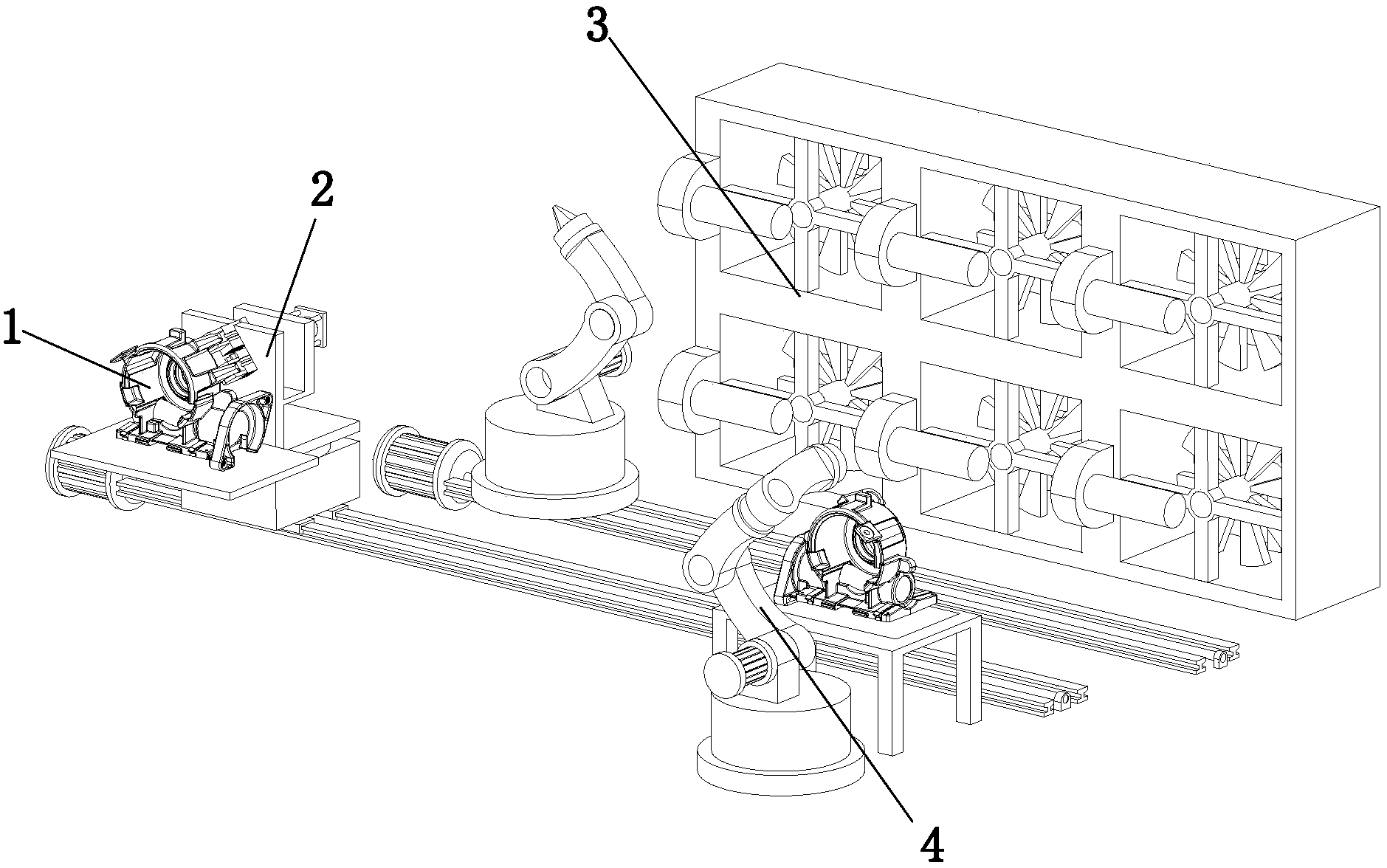 3
2
1
4