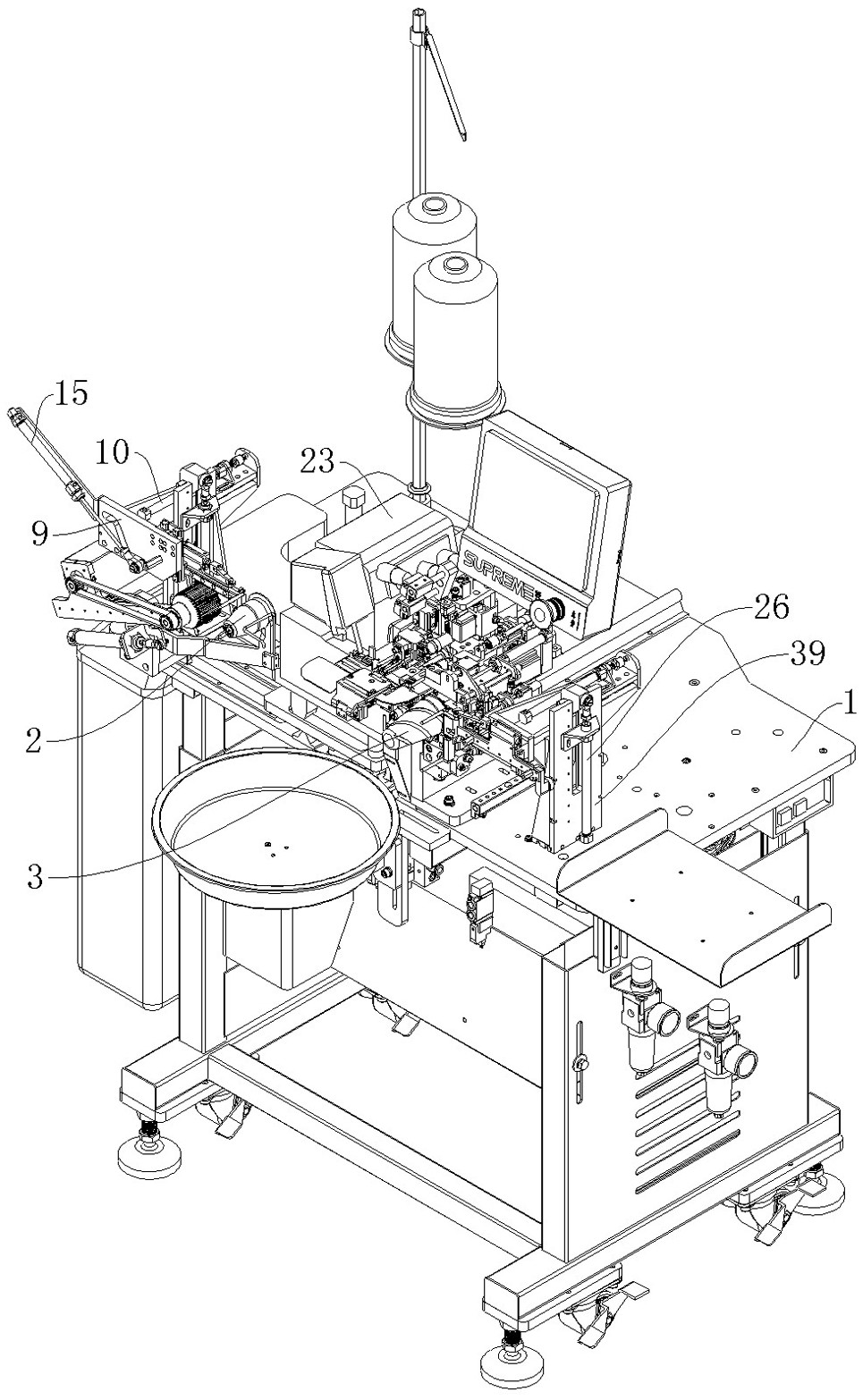 15
10
9
23
SUPREME
26
39
1
2
3