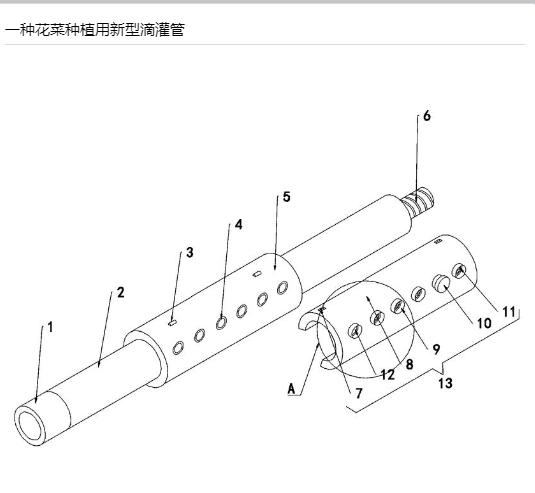 一种花菜种植用新型滴灌管

6
5
4
3
2
1
11
10
9
8
12
7
A
13