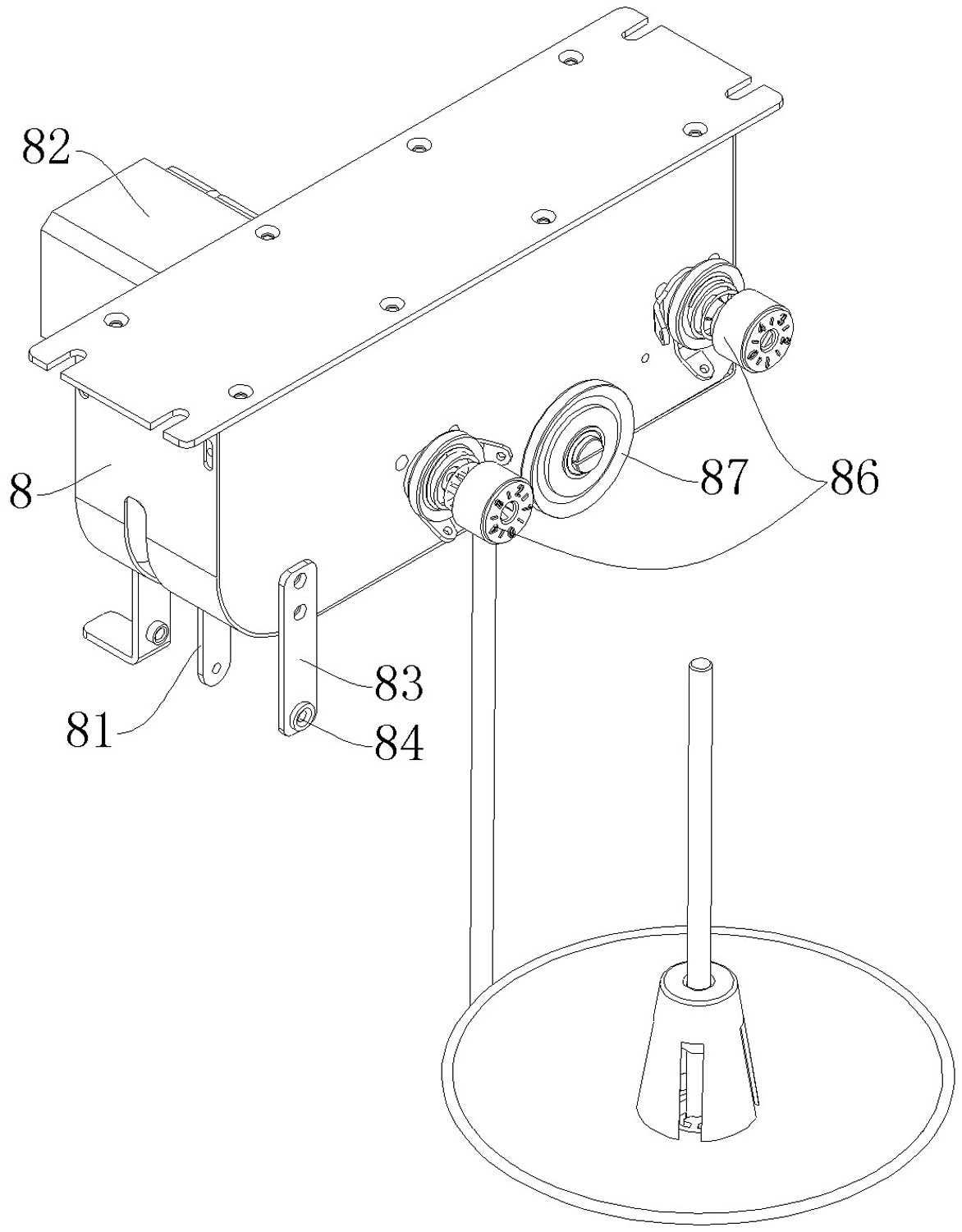 82

8

87

86

83

81

84