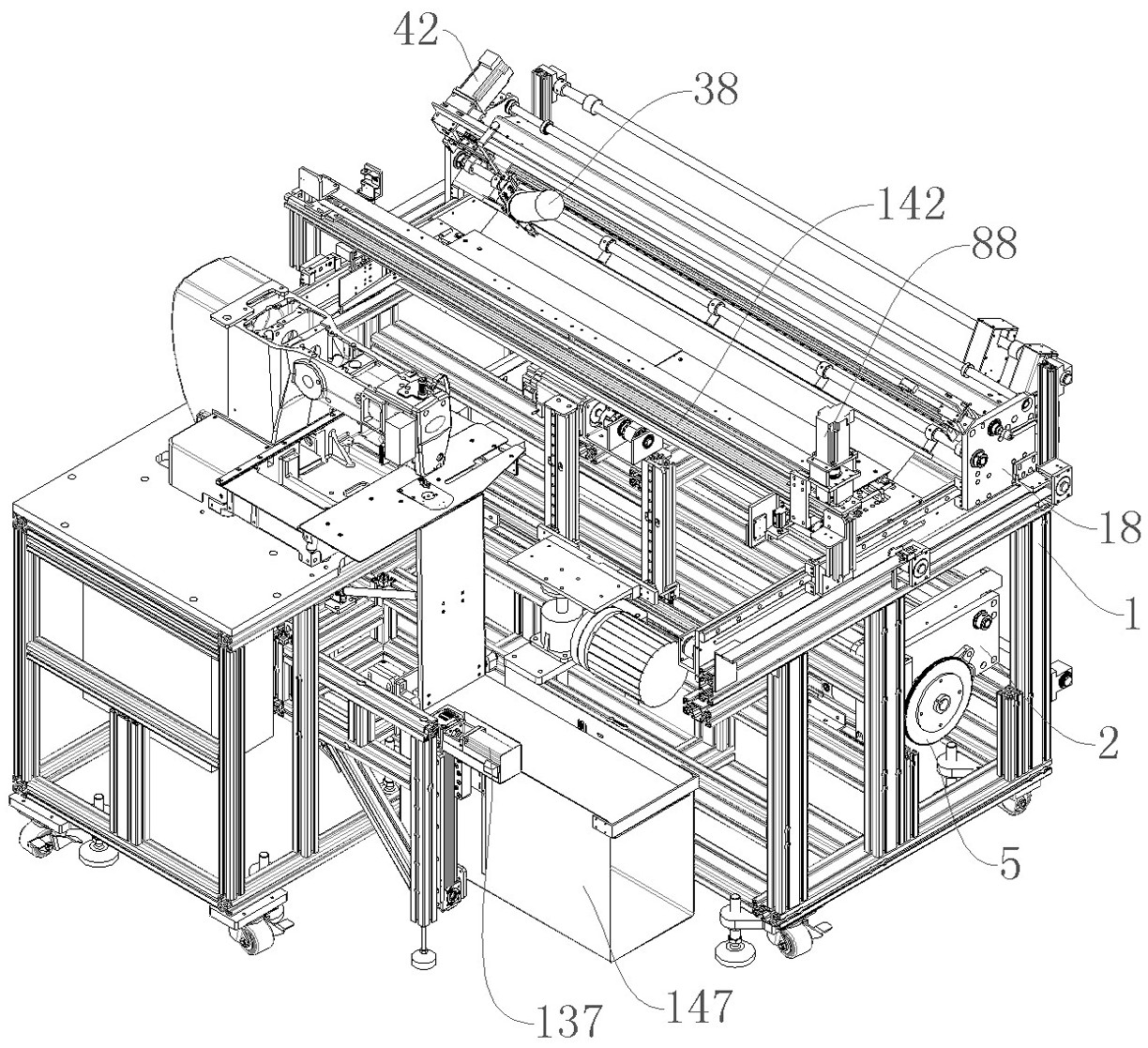 42
38
142
88
18
1
2
5
137
147