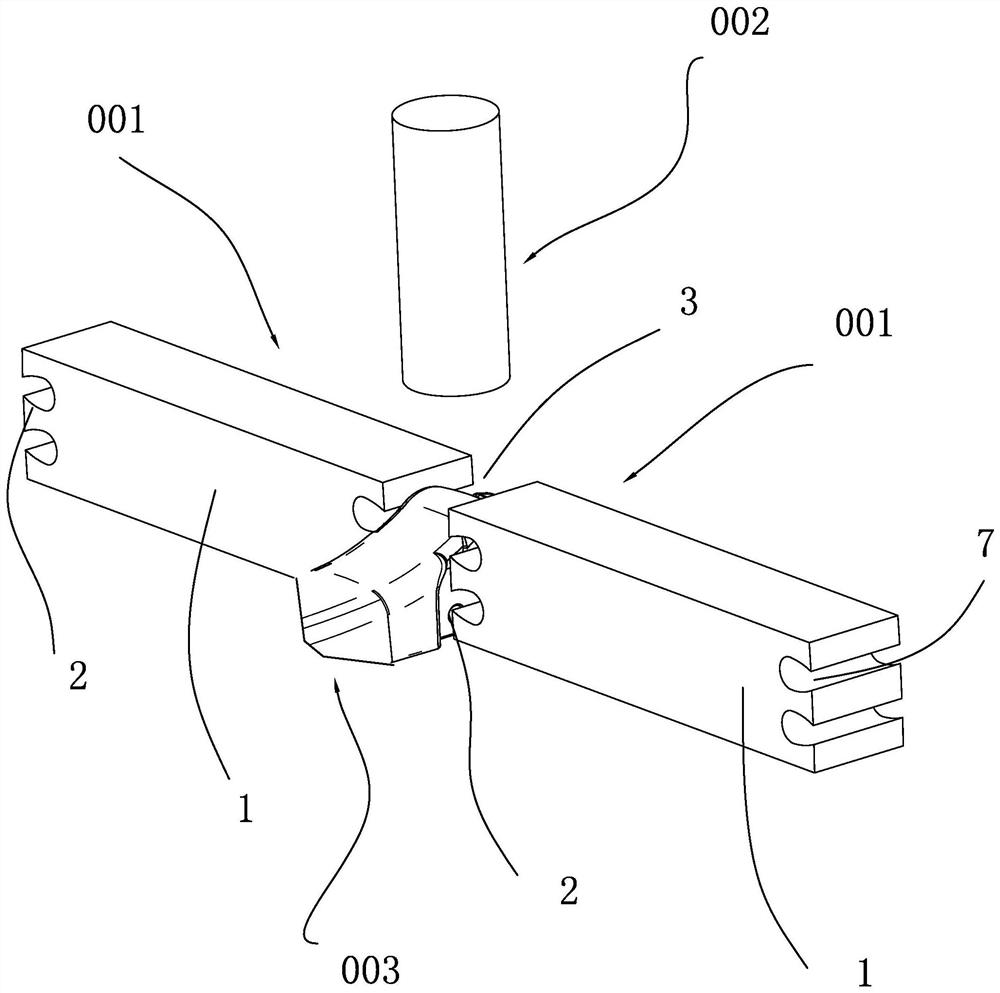 002

001

3

001

7

2

1

2

003

1