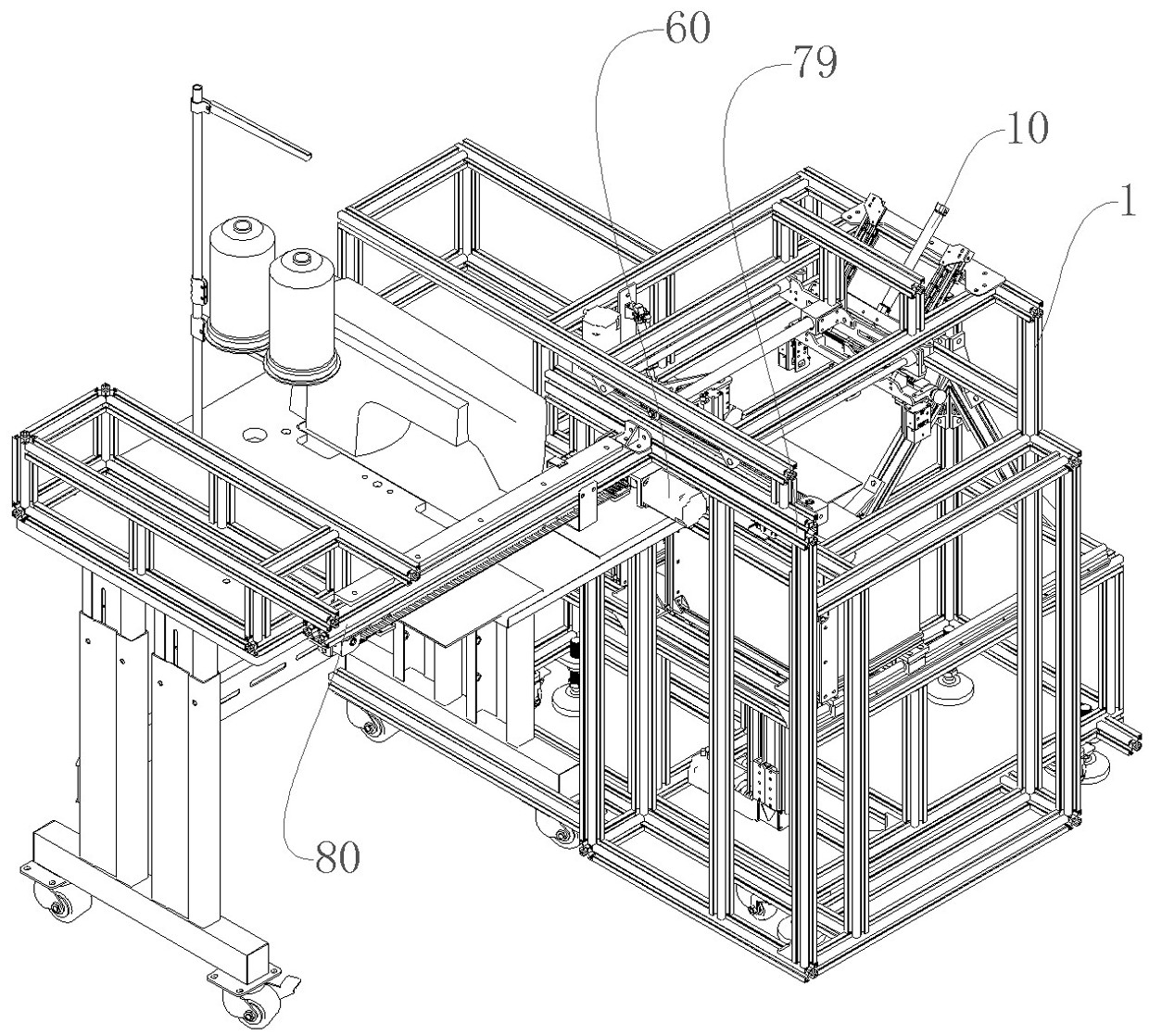 60
79
10
1
80