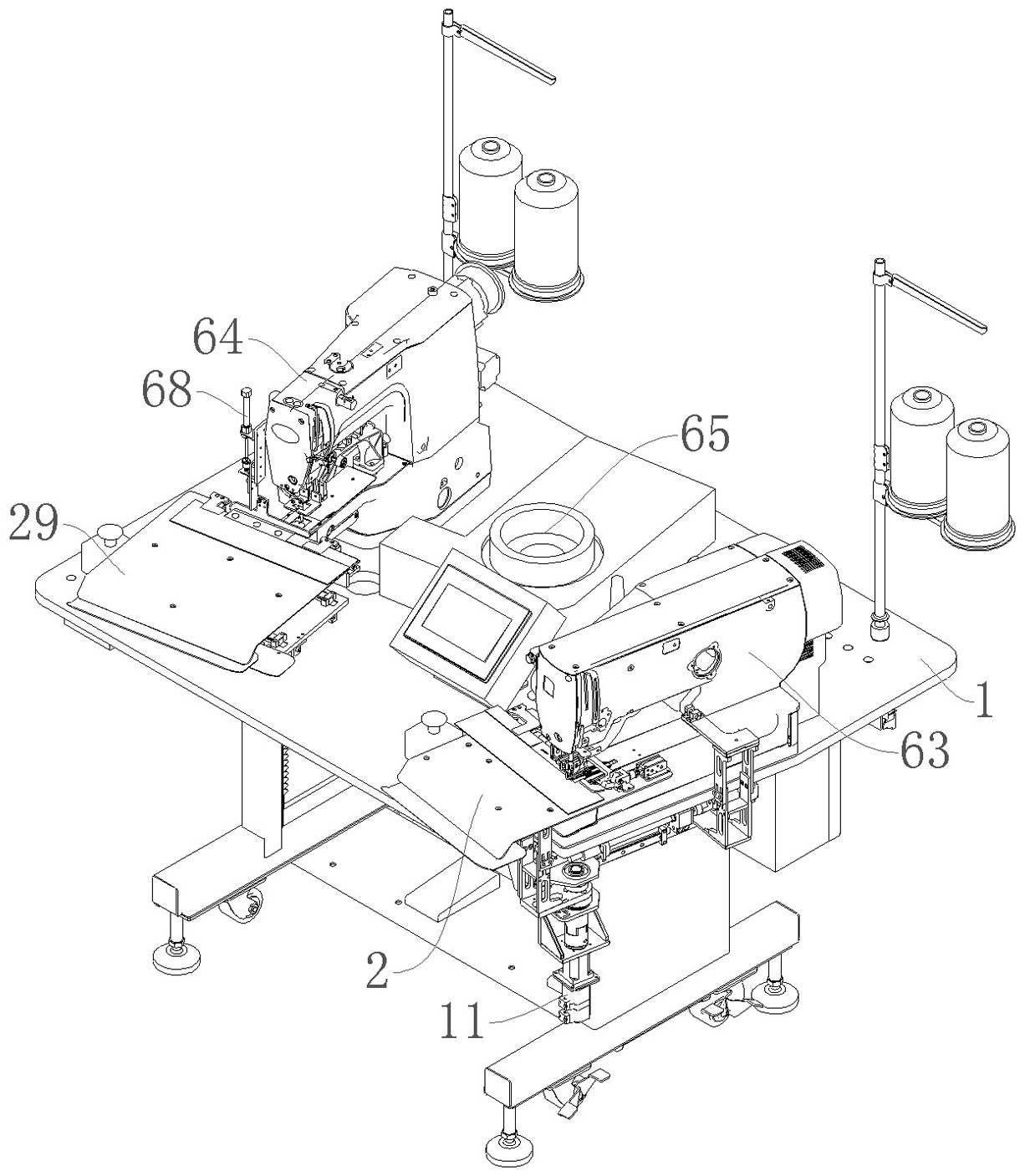 64
68
65
29
1
63
2
11