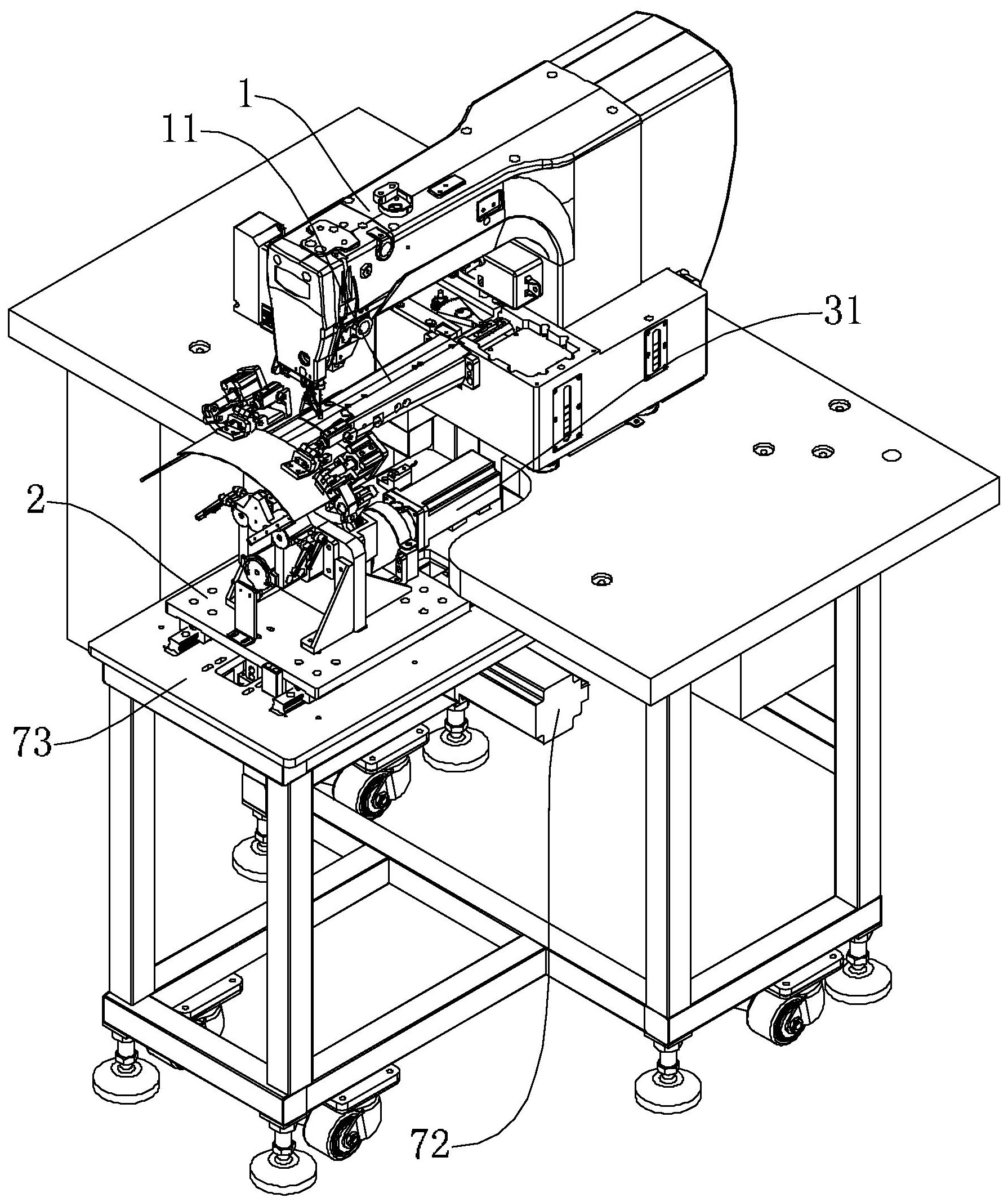 1
11
31
2
73
72