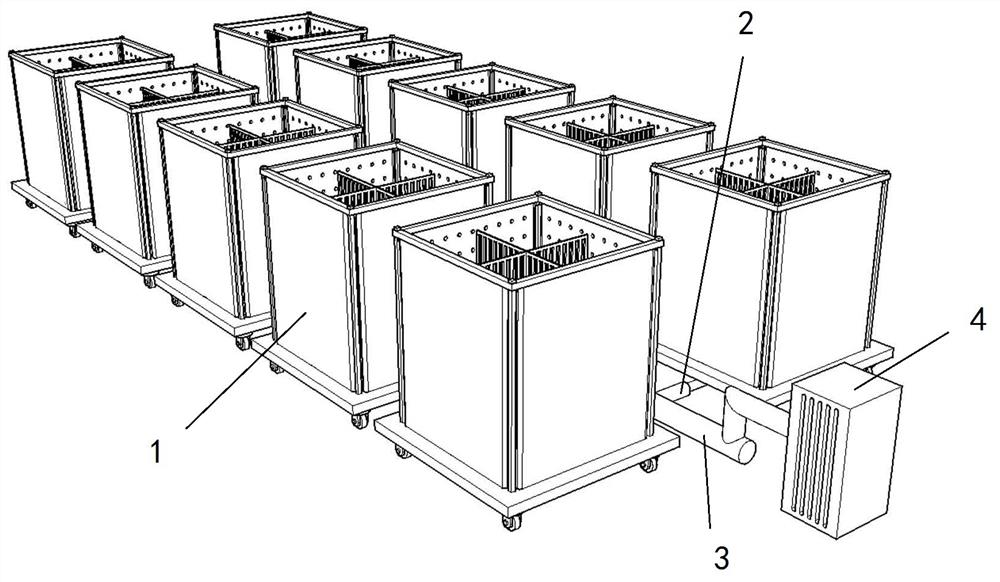 2
4
1
3