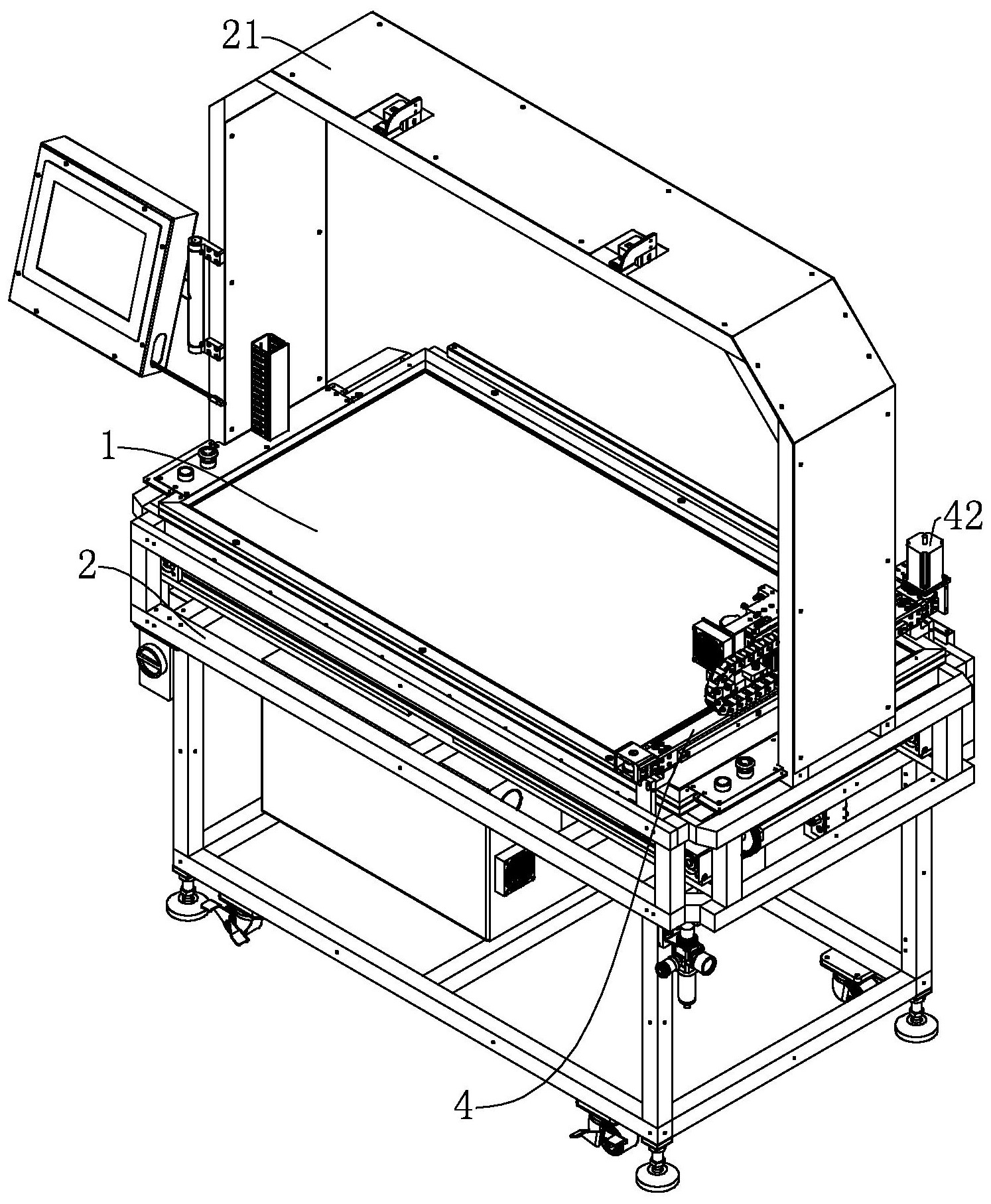 21
1
42
2
4