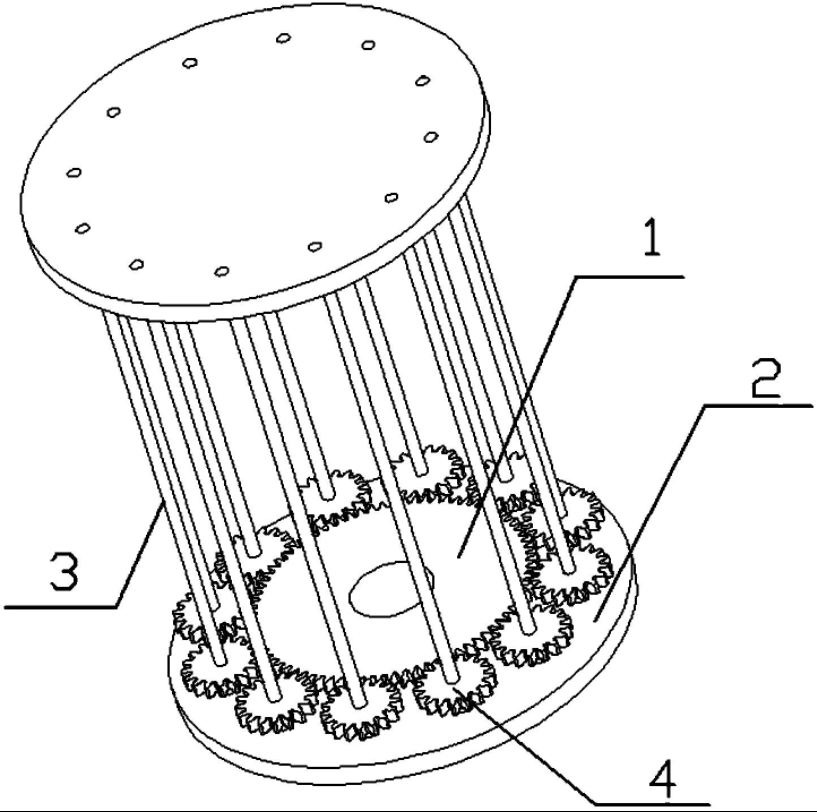 1
2
3
4