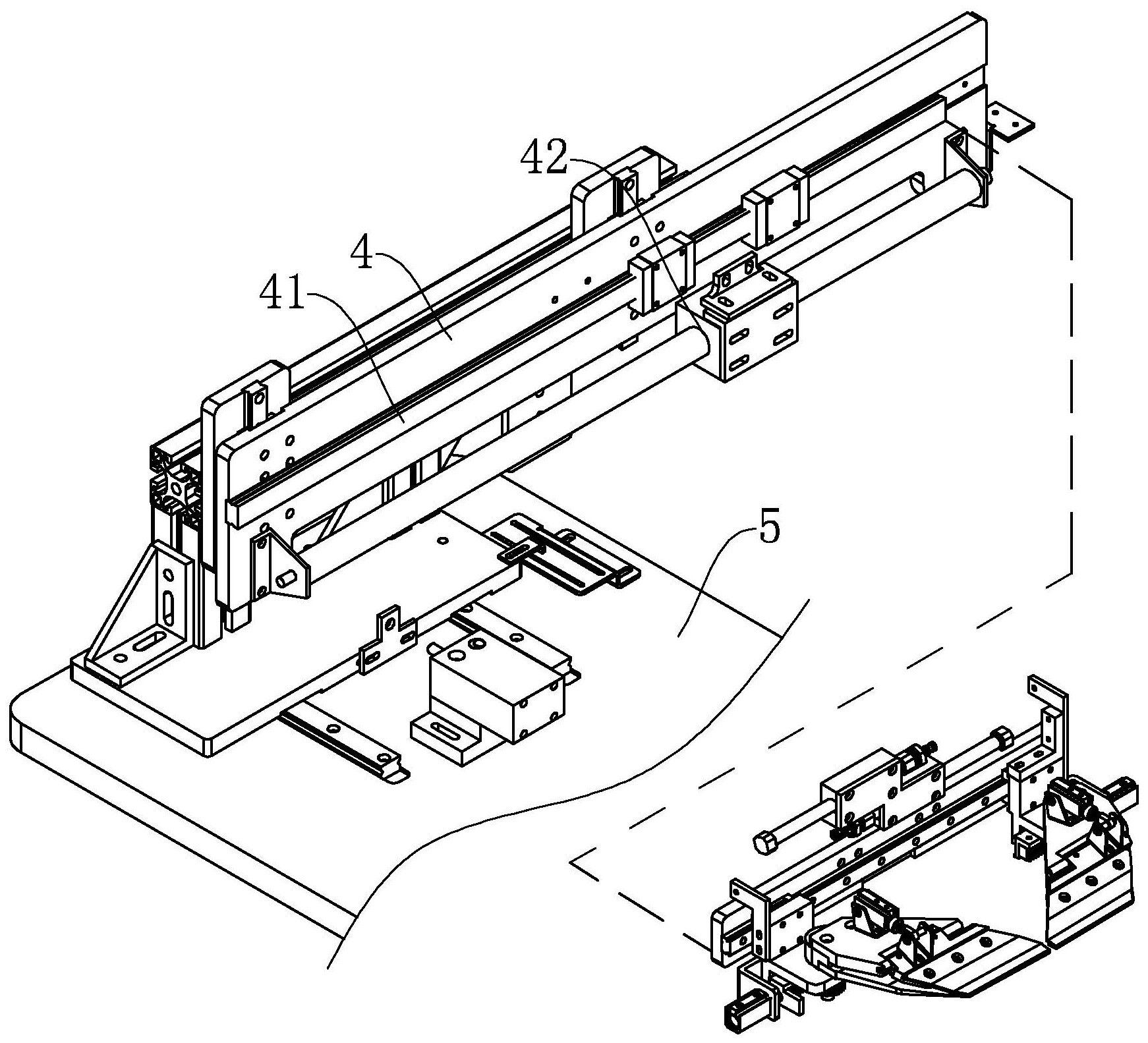 42
4
41
5