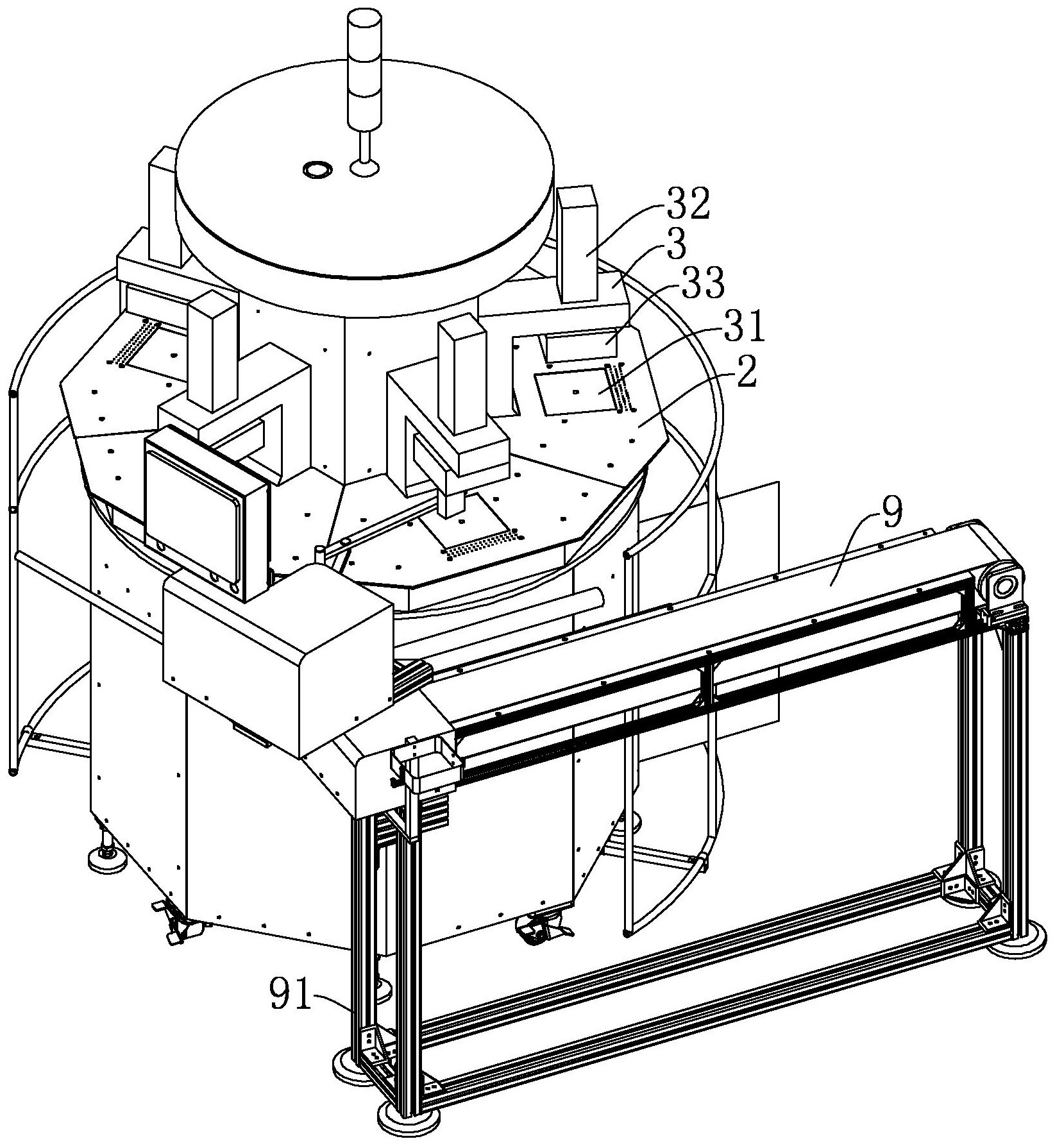 32
3
33
31
2
9
91