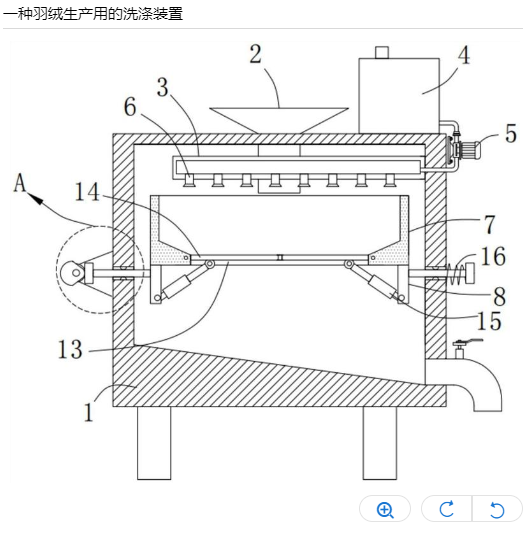 一种羽绒生产用的洗涤装置

2
4
3
6
5
A
14
7
16
8
15
13
1