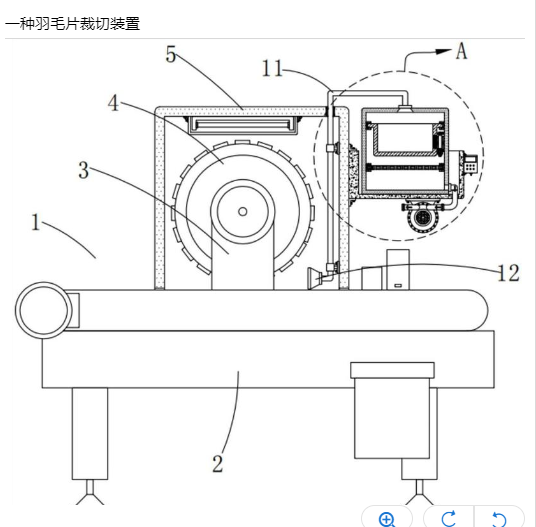 一种羽毛片裁切装置

5
11
A
4
3
1
12
2