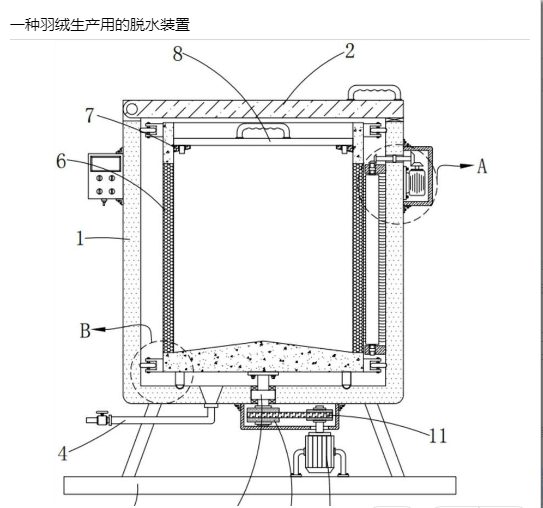 一种羽绒生产用的脱水装置

8
2
7
6
A
1
B
4
11