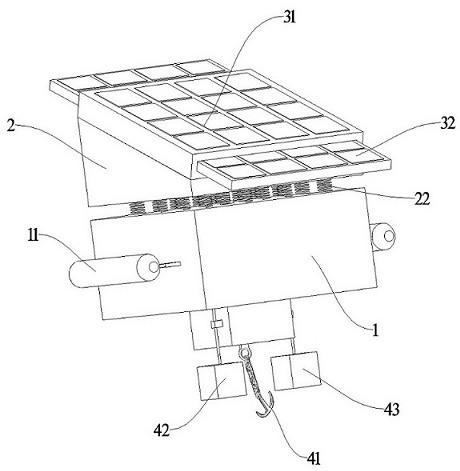 31
2
32
22
11
1
42
43
41