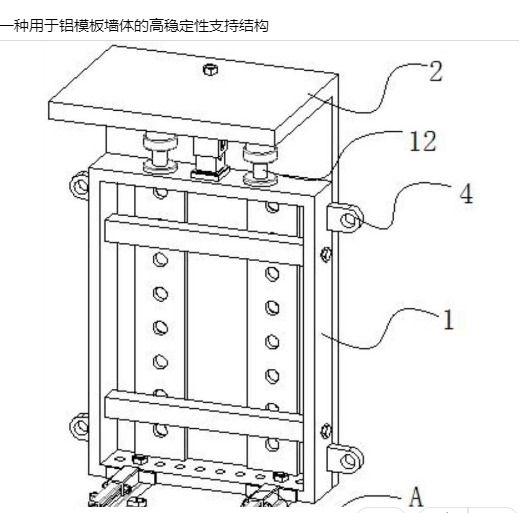 一种用于铝模板墙体的高稳定性支持结构

2

12

4

1

A