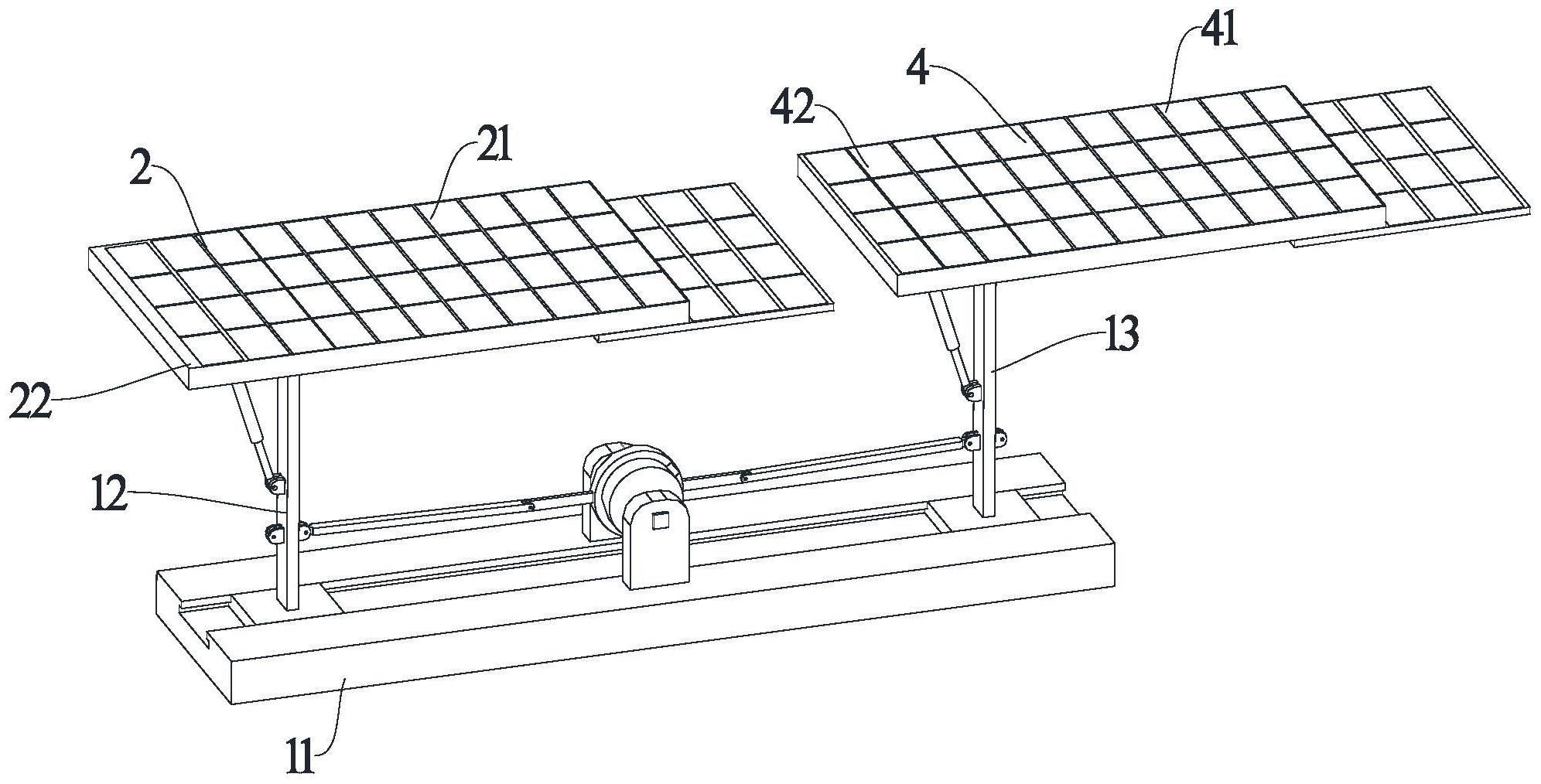 41
4
42
2
21
13
22
12
11