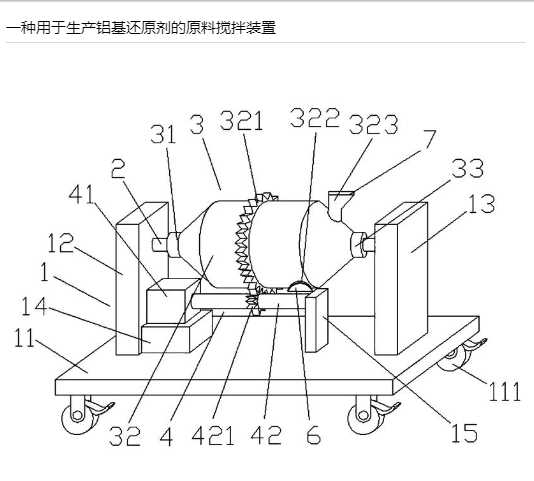 一种用于生产铝基还原剂的原料搅拌装置

31 3 321 322 323 7
2 33
41 13
12
1
14
11
111
32 4 421 42 6 15