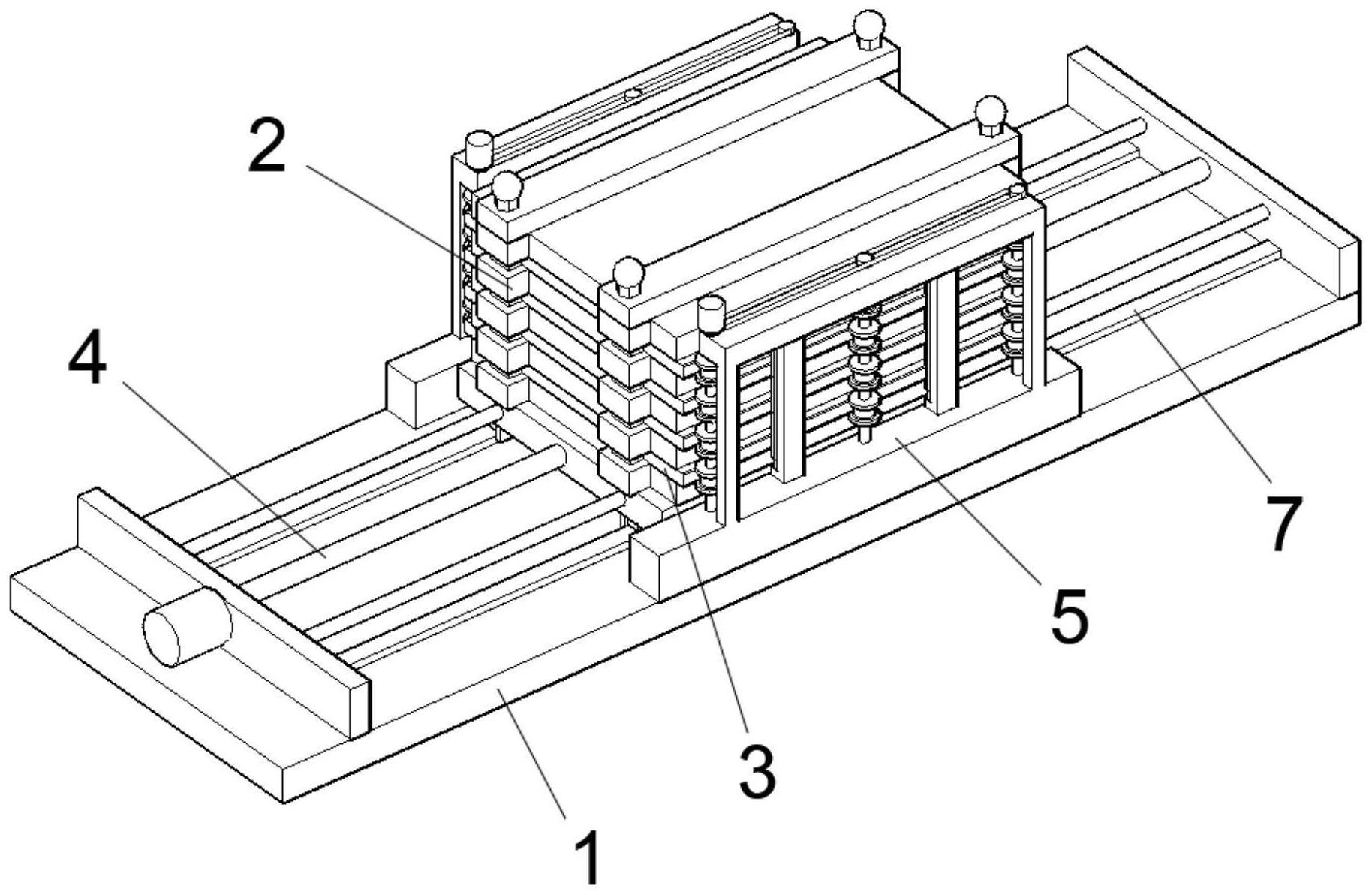 2
4
7
5
3
1