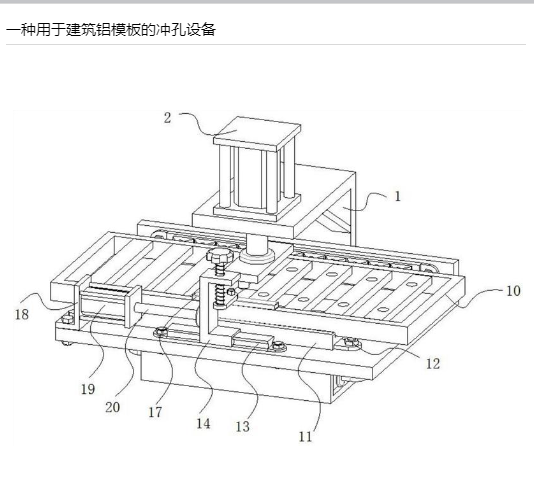 一种用于建筑铝模板的冲孔设备

2

1

10

18

12

19

20

17

14

13

11