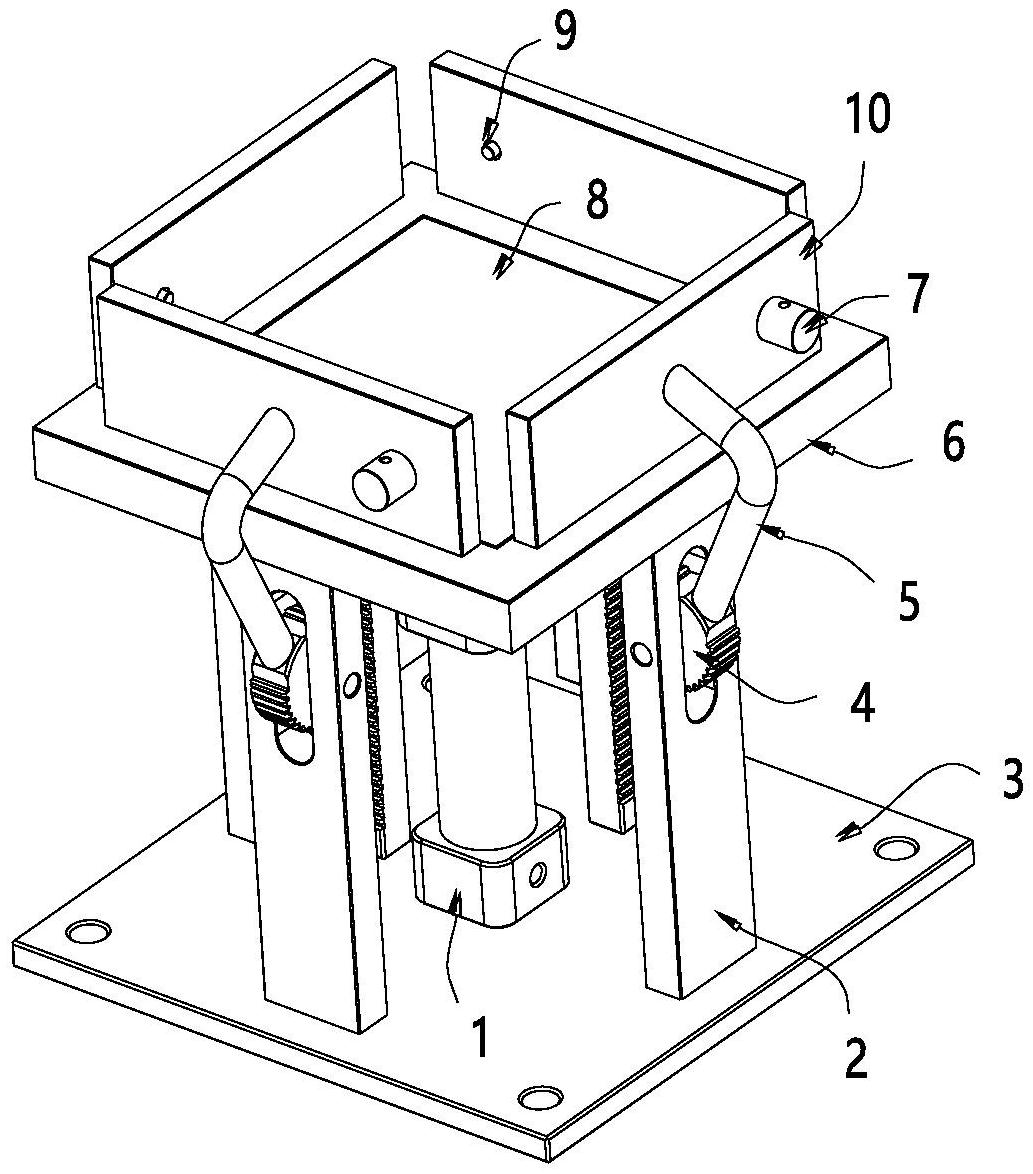 9
10
8
7
6
5
4
3
1
2