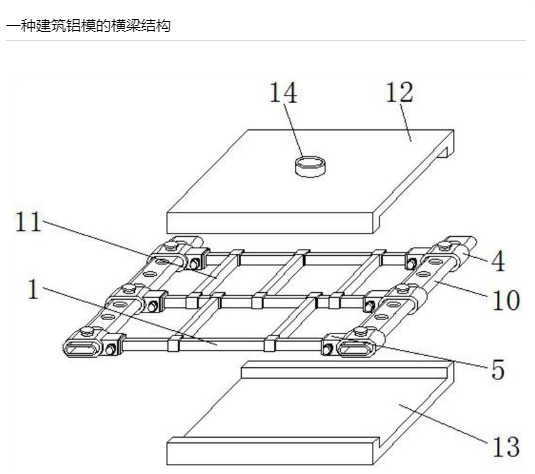 一种建筑铝模的横梁结构

14
12
11
4
1
10
5
13