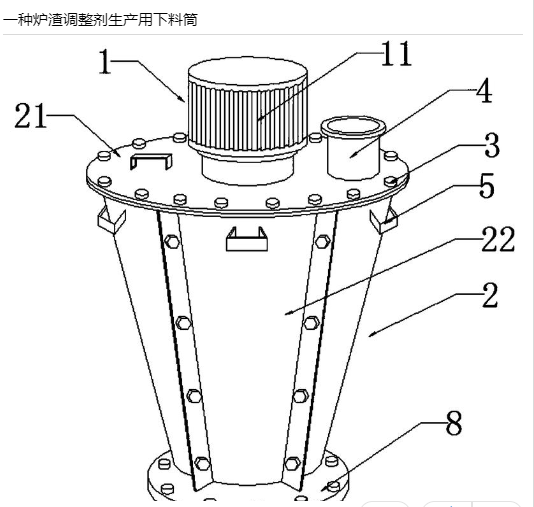 一种炉渣调整剂生产用下料筒

1
11
4
21
3
5
22
2
8