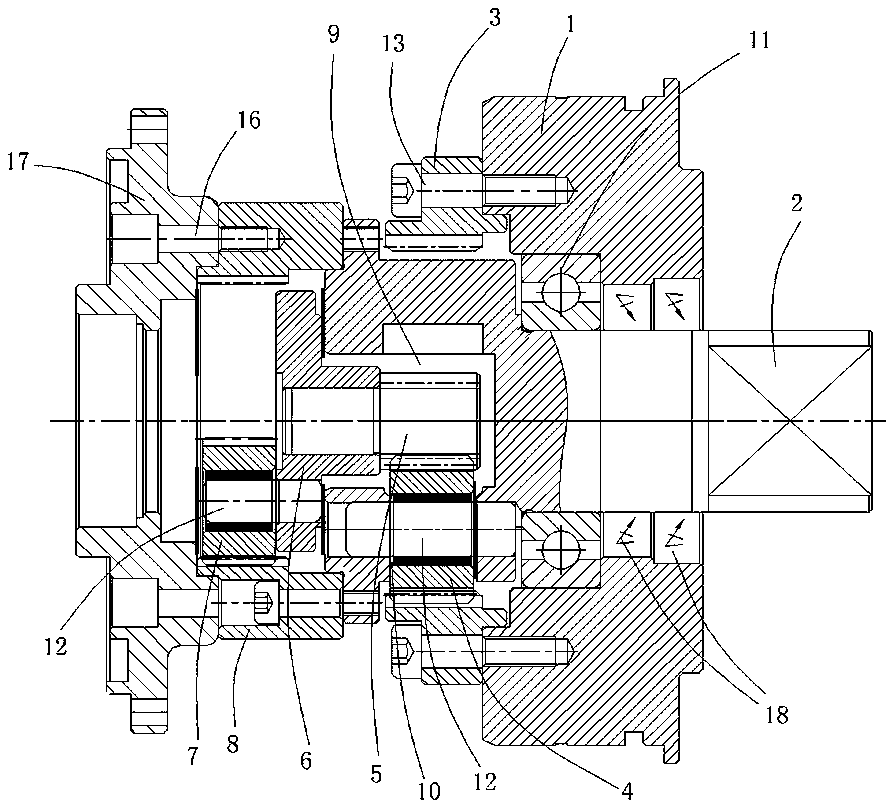 9
13
3
1
11
16
17
2
12
7
8
6
5
10
12
4
18