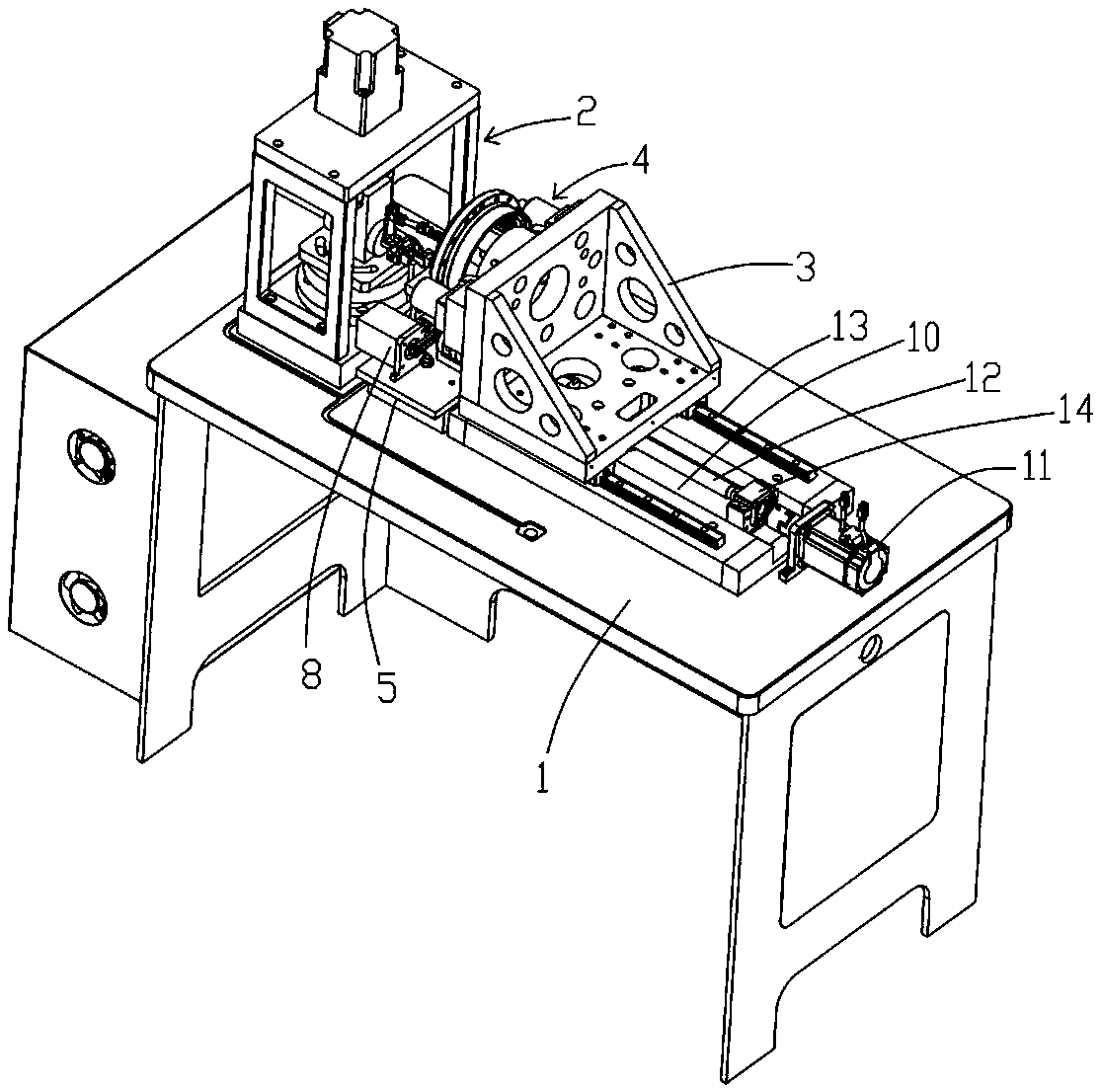 2
4
3
13
10
12
14
11
8
5
1