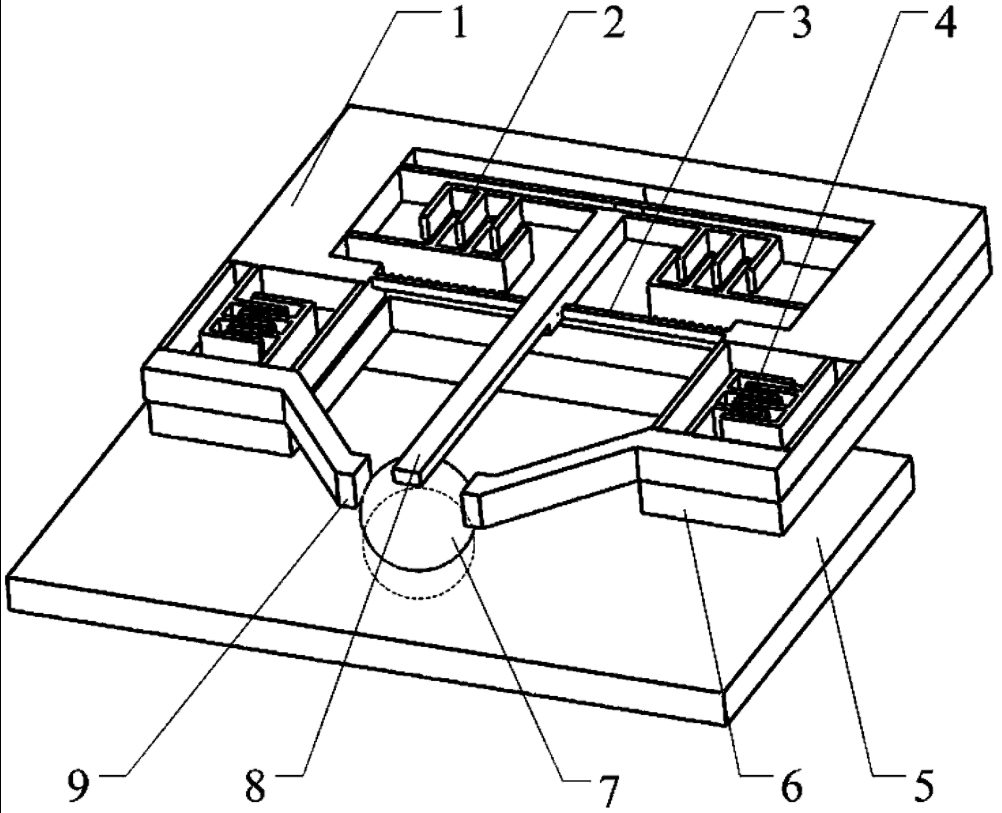 1
2
3
4
9
8
7
6
5